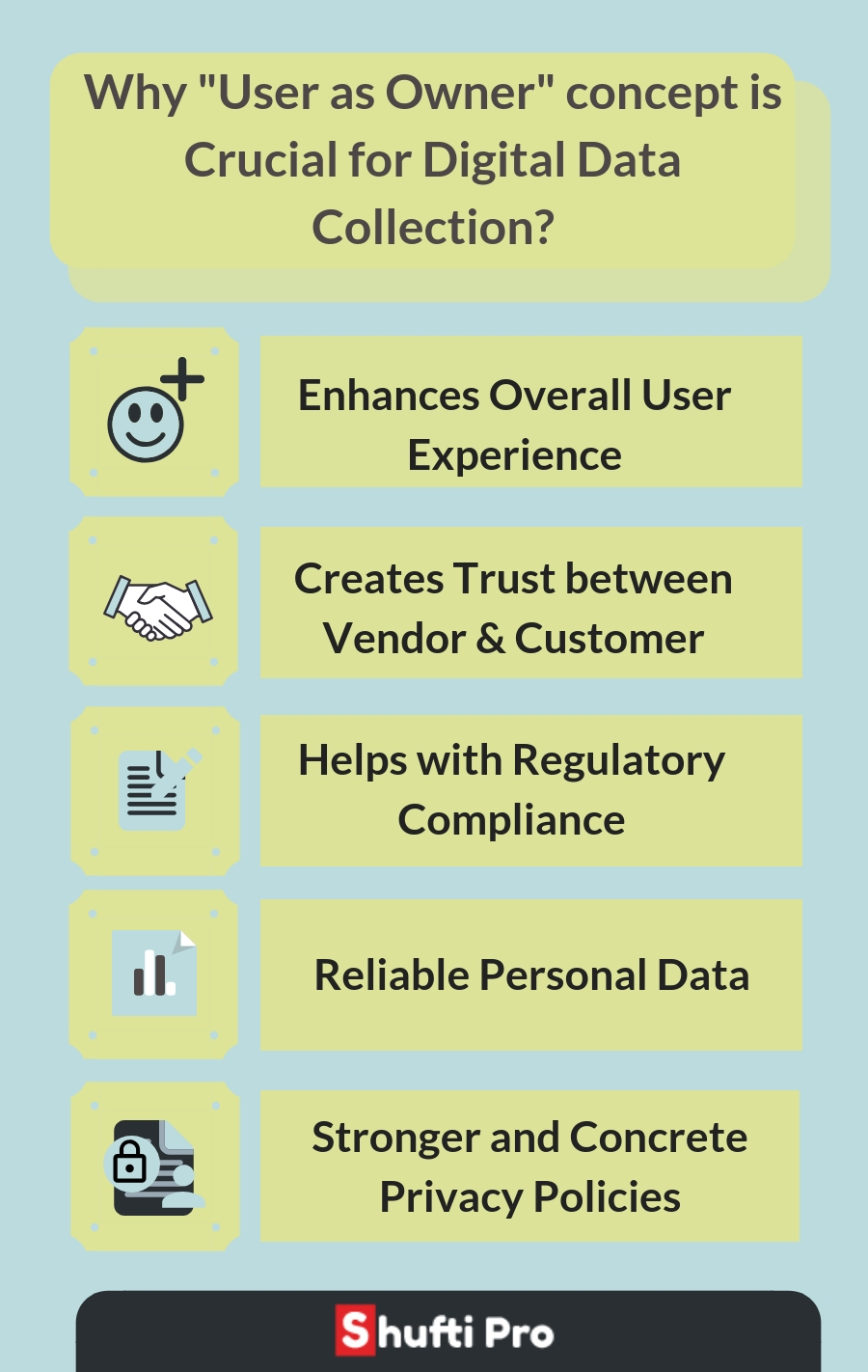 Why "User as Owner" concept is Crucial for Digital Data Collection?

Enhances Overall User Experience

Creates Trust between Vendor & Customer

Helps with Regulatory Compliance

Reliable Personal Data

Stronger and Concrete Privacy Policies

Shufti Pro