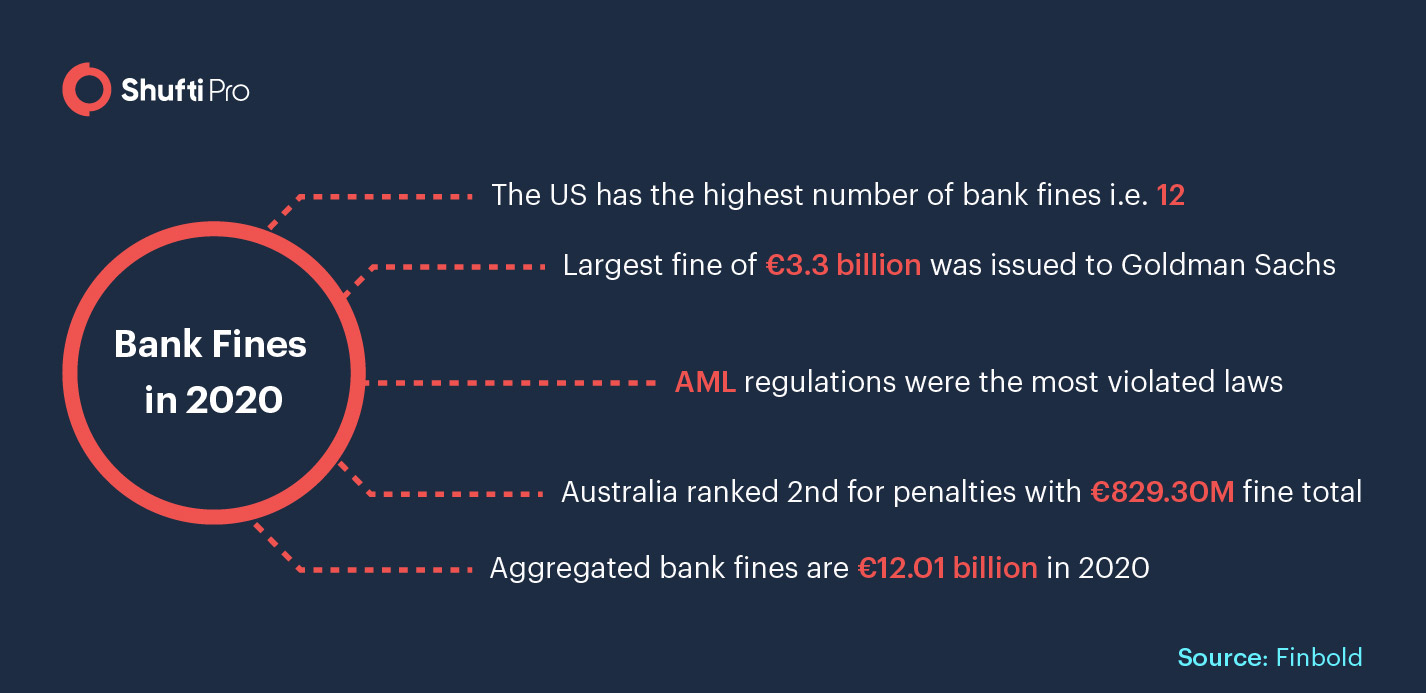 Shufti Pro

Bank Fines in 2020

The US has the highest number of bank fines i.e. 12

Largest fine of €3.3 billion was issued to Goldman Sachs

AML regulations were the most violated laws

Australia ranked 2nd for penalties with €829.30M fine total

Aggregated bank fines are €12.01 billion in 2020

Source: Finbold