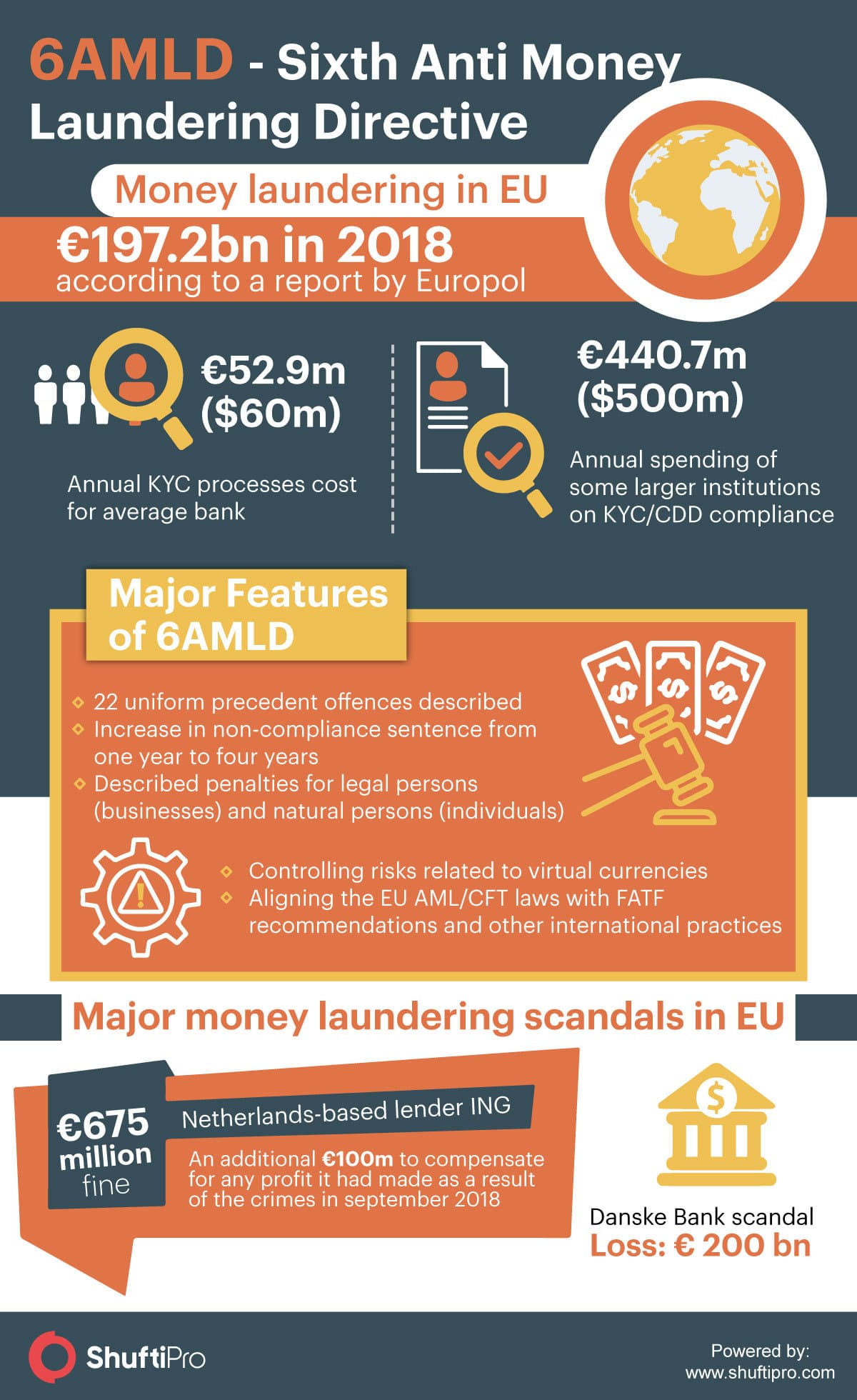 6AMLD - Sixth Anti Money Laundering Directive

Money laundering in EU

€197.2bn in 2018
according to a report by Europol

€52.9m ($60m)

Annual KYC processes cost for average bank

€440.7m ($500m)

Annual spending of some larger institutions on KYC/CDD compliance

Major Features of 6AMLD

22 uniform precedent offences described
Increase in non-compliance sentence from one year to four years
Described penalties for legal persons (businesses) and natural persons (individuals)

Controlling risks related to virtual currencies
Aligning the EU AML/CFT laws with FATF recommendations and other international practices

Major money laundering scandals in EU

€675 million fine

Netherlands-based lender ING

An additional €100m to compensate for any profit it had made as a result of the crimes in september 2018

Danske Bank scandal
Loss: € 200 bn

ShuftiPro

Powered by:
www.shuftipro.com