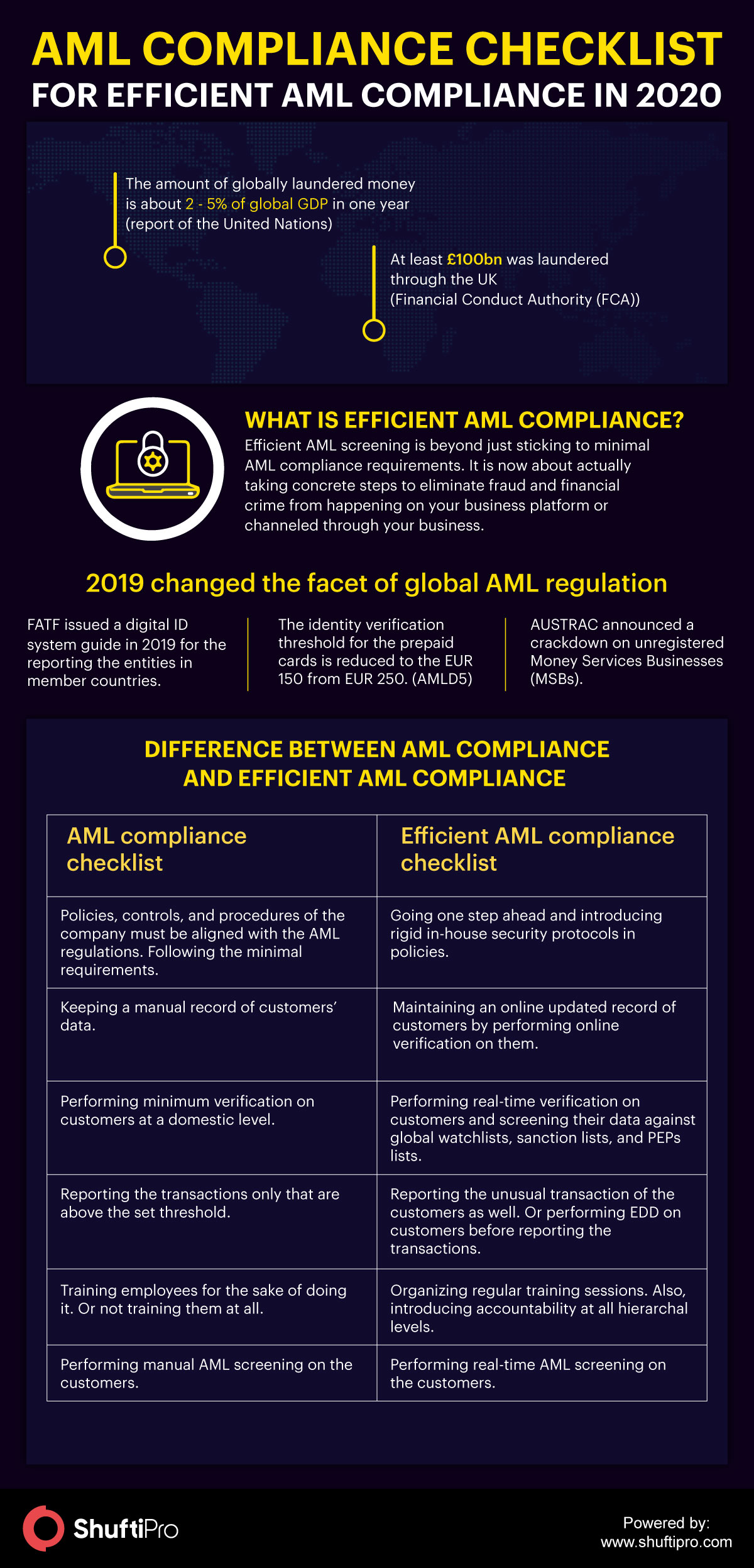 AML COMPLIANCE CHECKLIST
FOR EFFICIENT AML COMPLIANCE IN 2020

The amount of globally laundered money is about 2 - 5% of global GDP in one year (report of the United Nations)

At least £100bn was laundered through the UK (Financial Conduct Authority (FCA))

WHAT IS EFFICIENT AML COMPLIANCE?
Efficient AML screening is beyond just sticking to minimal AML compliance requirements. It is now about actually taking concrete steps to eliminate fraud and financial crime from happening on your business platform or channeled through your business.

2019 changed the facet of global AML regulation

FATF issued a digital ID system guide in 2019 for the reporting the entities in member countries.

The identity verification threshold for the prepaid cards is reduced to the EUR 150 from EUR 250. (AMLD5)

AUSTRAC announced a crackdown on unregistered Money Services Businesses (MSBs).

DIFFERENCE BETWEEN AML COMPLIANCE AND EFFICIENT AML COMPLIANCE

| AML compliance checklist | Efficient AML compliance checklist |
|---|---|
| Policies, controls, and procedures of the company must be aligned with the AML regulations. Following the minimal requirements. | Going one step ahead and introducing rigid in-house security protocols in policies. |
| Keeping a manual record of customers' data. | Maintaining an online updated record of customers by performing online verification on them. |
| Performing minimum verification on customers at a domestic level. | Performing real-time verification on customers and screening their data against global watchlists, sanction lists, and PEPs lists. |
| Reporting the transactions only that are above the set threshold. | Reporting the unusual transaction of the customers as well. Or performing EDD on customers before reporting the transactions. |
| Training employees for the sake of doing it. Or not training them at all. | Organizing regular training sessions. Also, introducing accountability at all hierarchal levels. |
| Performing manual AML screening on the customers. | Performing real-time AML screening on the customers. |

ShuftiPro

Powered by:
www.shuftipro.com