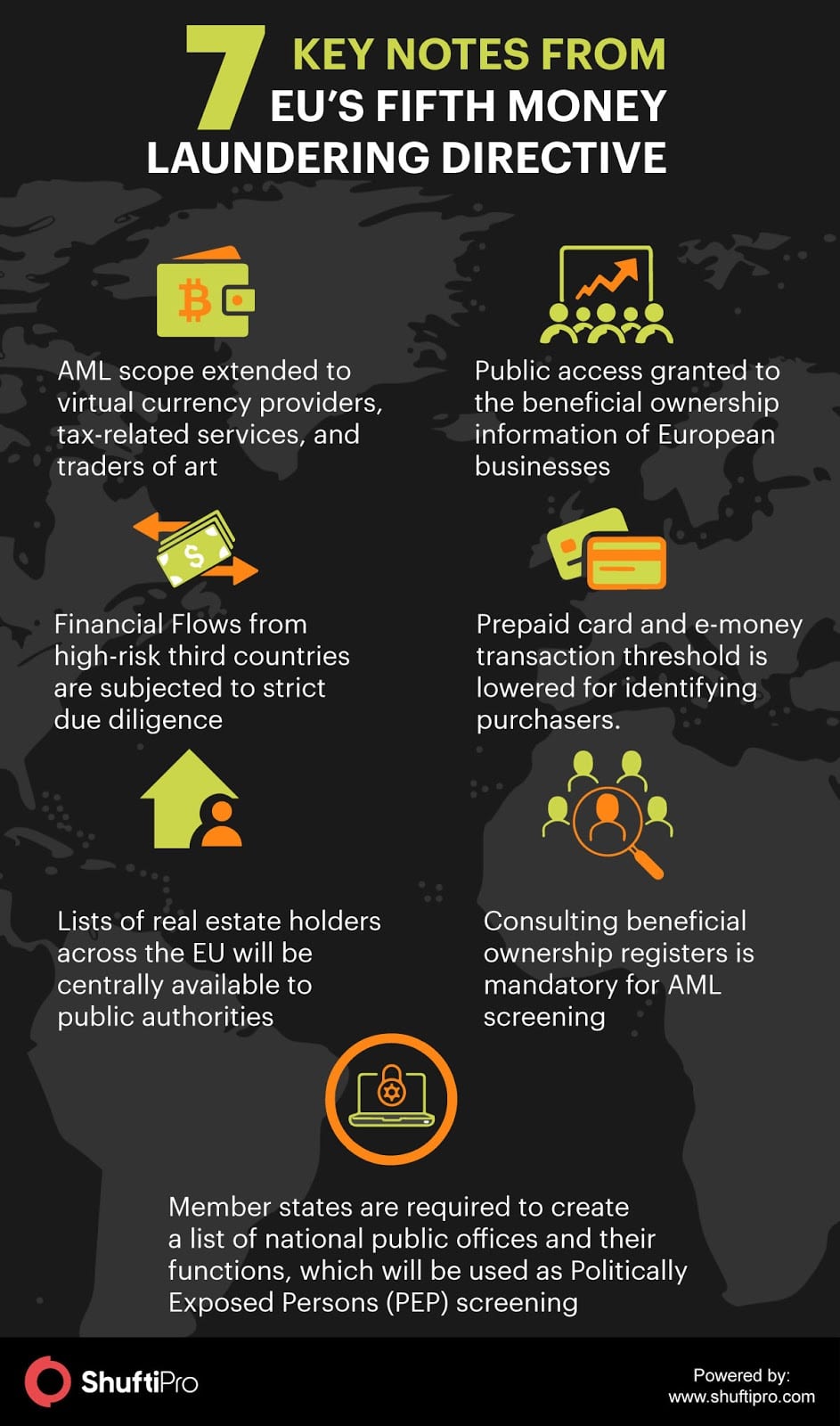 7 KEY NOTES FROM EU'S FIFTH MONEY LAUNDERING DIRECTIVE

AML scope extended to virtual currency providers, tax-related services, and traders of art

Public access granted to the beneficial ownership information of European businesses

Financial Flows from high-risk third countries are subjected to strict due diligence

Prepaid card and e-money transaction threshold is lowered for identifying purchasers.

Lists of real estate holders across the EU will be centrally available to public authorities

Consulting beneficial ownership registers is mandatory for AML screening

Member states are required to create a list of national public offices and their functions, which will be used as Politically Exposed Persons (PEP) screening

ShuftiPro

Powered by:
www.shuftipro.com