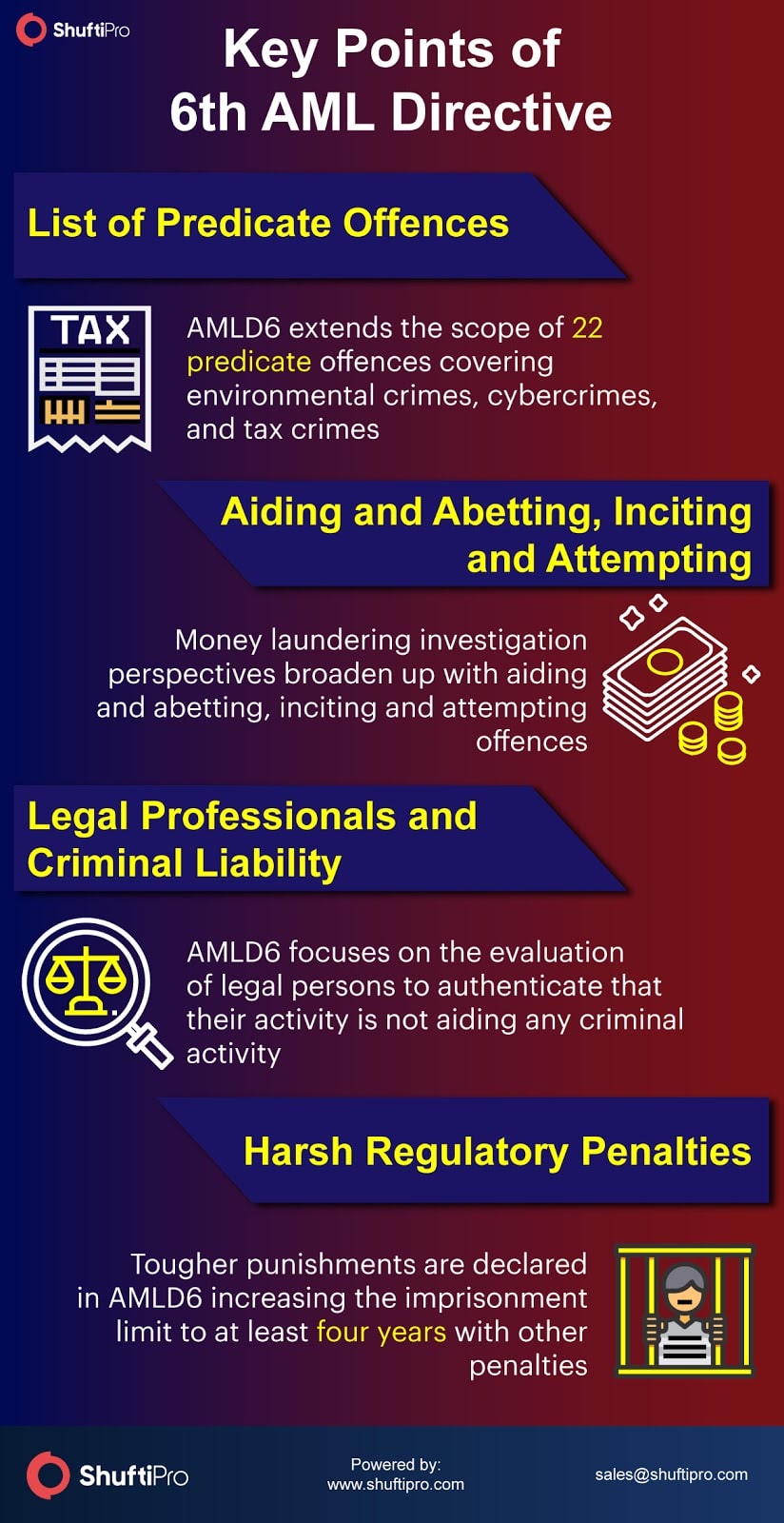 ShuftiPro

Key Points of 6th AML Directive

List of Predicate Offences

TAX

AMLD6 extends the scope of 22 predicate offences covering environmental crimes, cybercrimes, and tax crimes

Aiding and Abetting, Inciting and Attempting

Money laundering investigation perspectives broaden up with aiding and abetting, inciting and attempting offences

Legal Professionals and Criminal Liability

AMLD6 focuses on the evaluation of legal persons to authenticate that their activity is not aiding any criminal activity

Harsh Regulatory Penalties

Tougher punishments are declared in AMLD6 increasing the imprisonment limit to at least four years with other penalties

ShuftiPro

Powered by:
www.shuftipro.com

sales@shuftipro.com