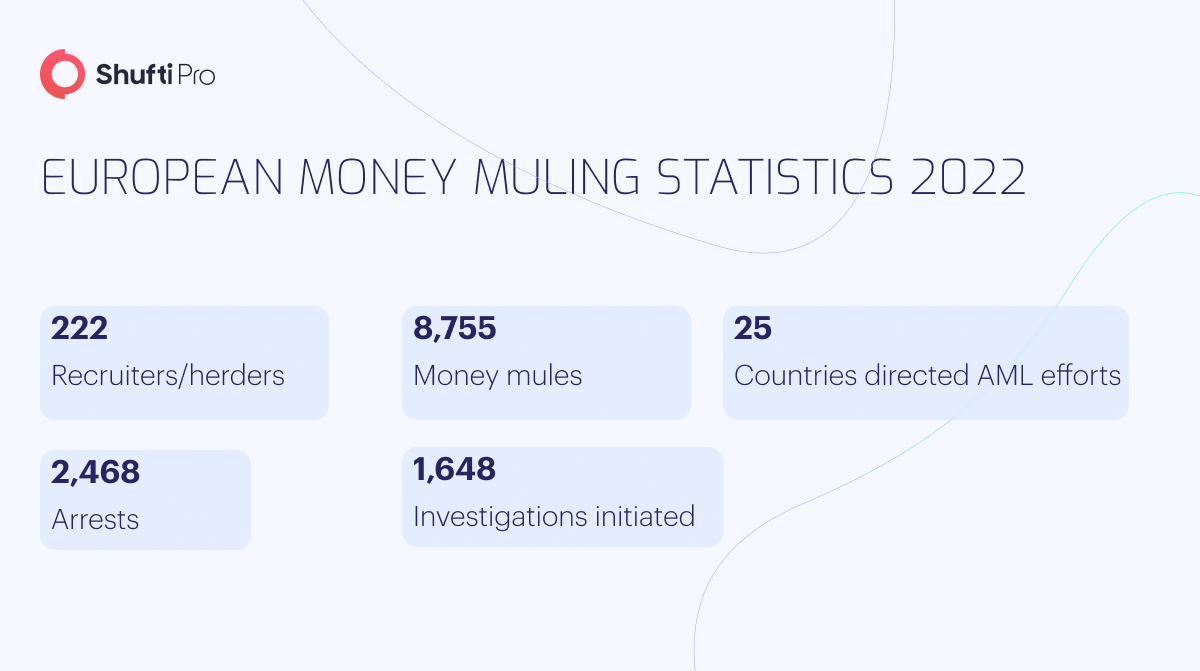 Shufti Pro

EUROPEAN MONEY MULING STATISTICS 2022

222
Recruiters/herders

8,755
Money mules

25
Countries directed AML efforts

2,468
Arrests

1,648
Investigations initiated