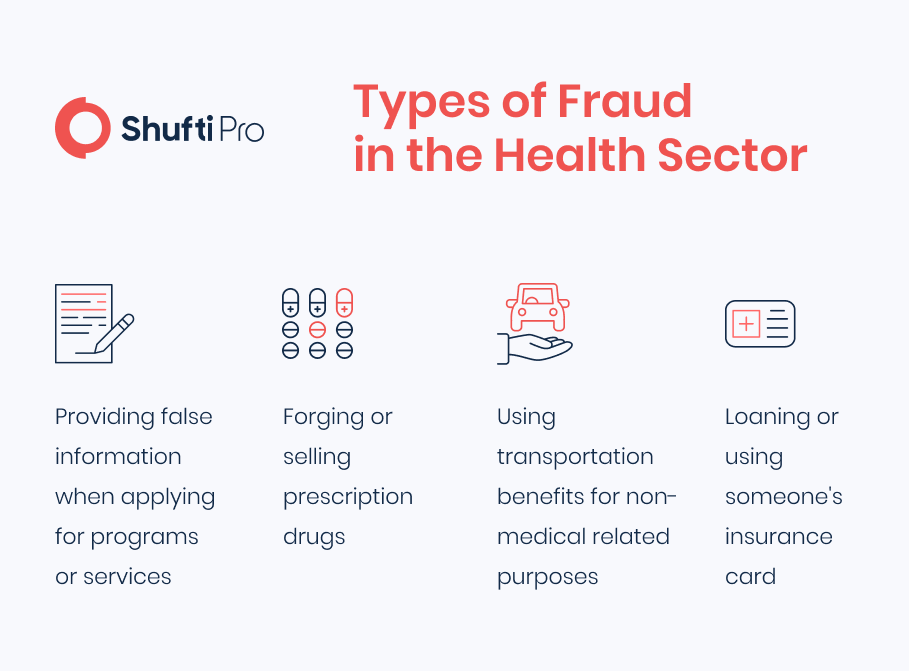 Shufti Pro

Types of Fraud in the Health Sector

Providing false information when applying for programs or services

Forging or selling prescription drugs

Using transportation benefits for non-medical related purposes

Loaning or using someone's insurance card