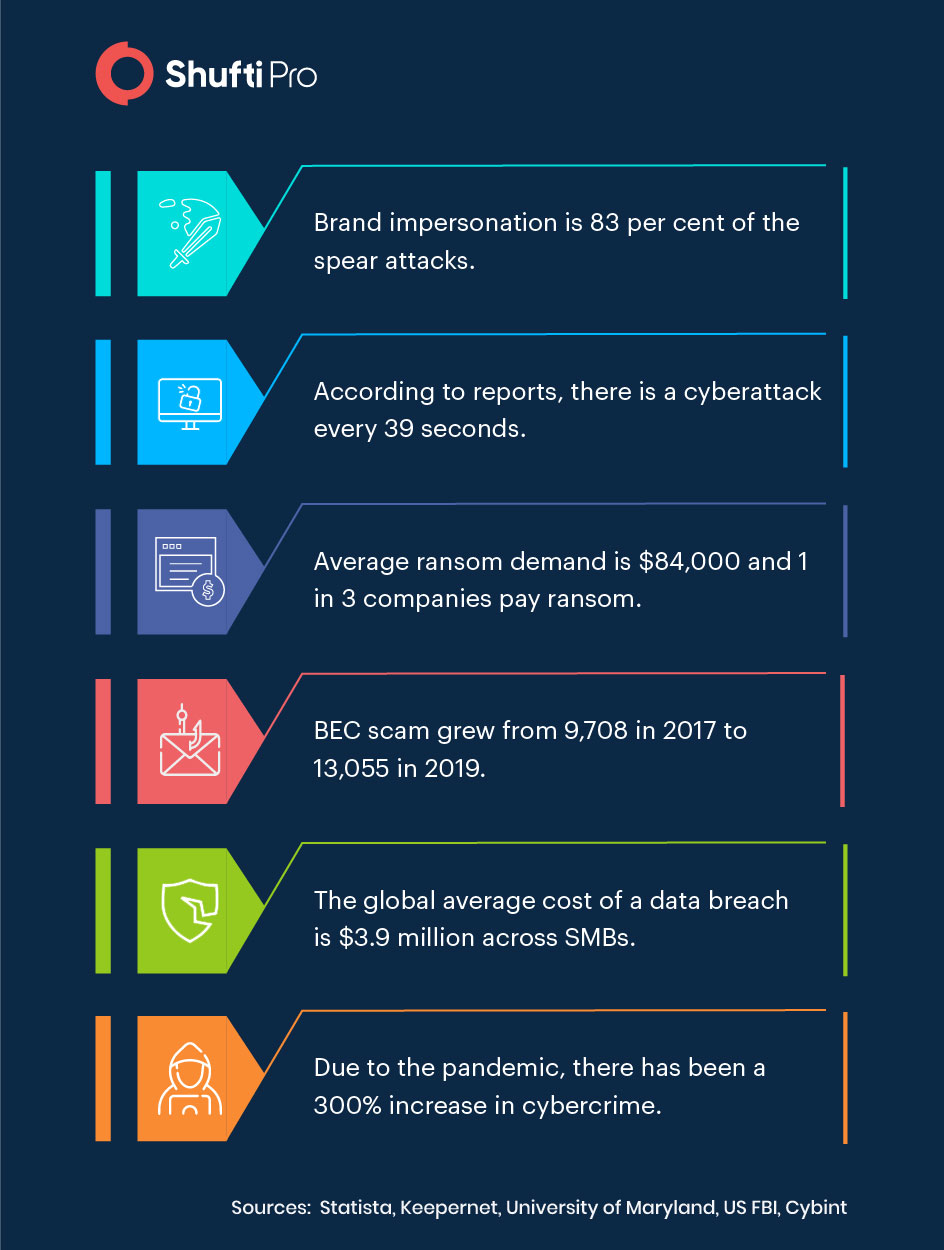 Shufti Pro

Brand impersonation is 83 per cent of the spear attacks.

According to reports, there is a cyberattack every 39 seconds.

Average ransom demand is \$84,000 and 1 in 3 companies pay ransom.

BEC scam grew from 9,708 in 2017 to 13,055 in 2019.

The global average cost of a data breach is \$3.9 million across SMBs.

Due to the pandemic, there has been a 300% increase in cybercrime.

Sources: Statista, Keepernet, University of Maryland, US FBI, Cybint