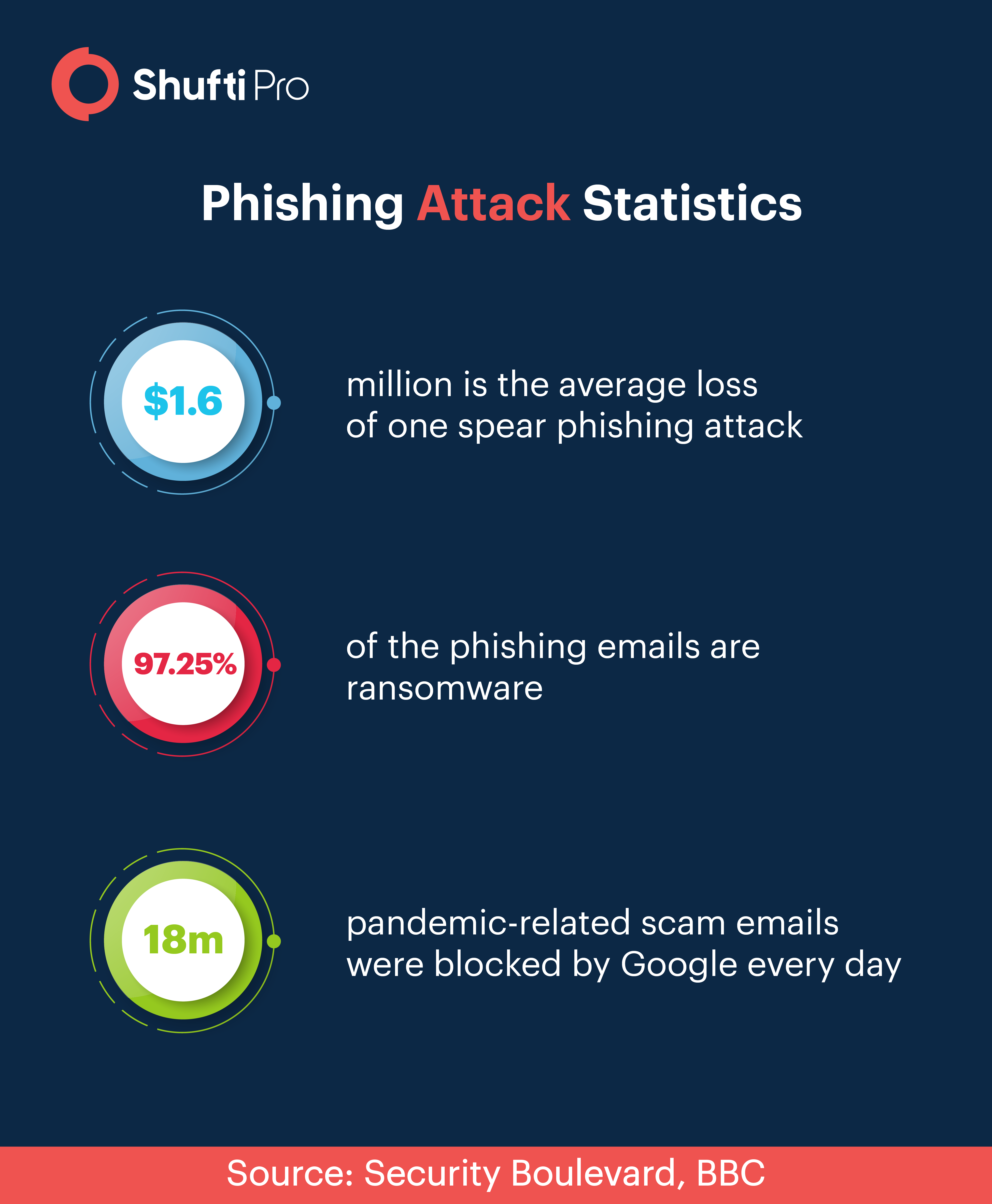 Shufti Pro

Phishing Attack Statistics

$1.6

million is the average loss of one spear phishing attack

97.25%

of the phishing emails are ransomware

18m

pandemic-related scam emails were blocked by Google every day

Source: Security Boulevard, BBC