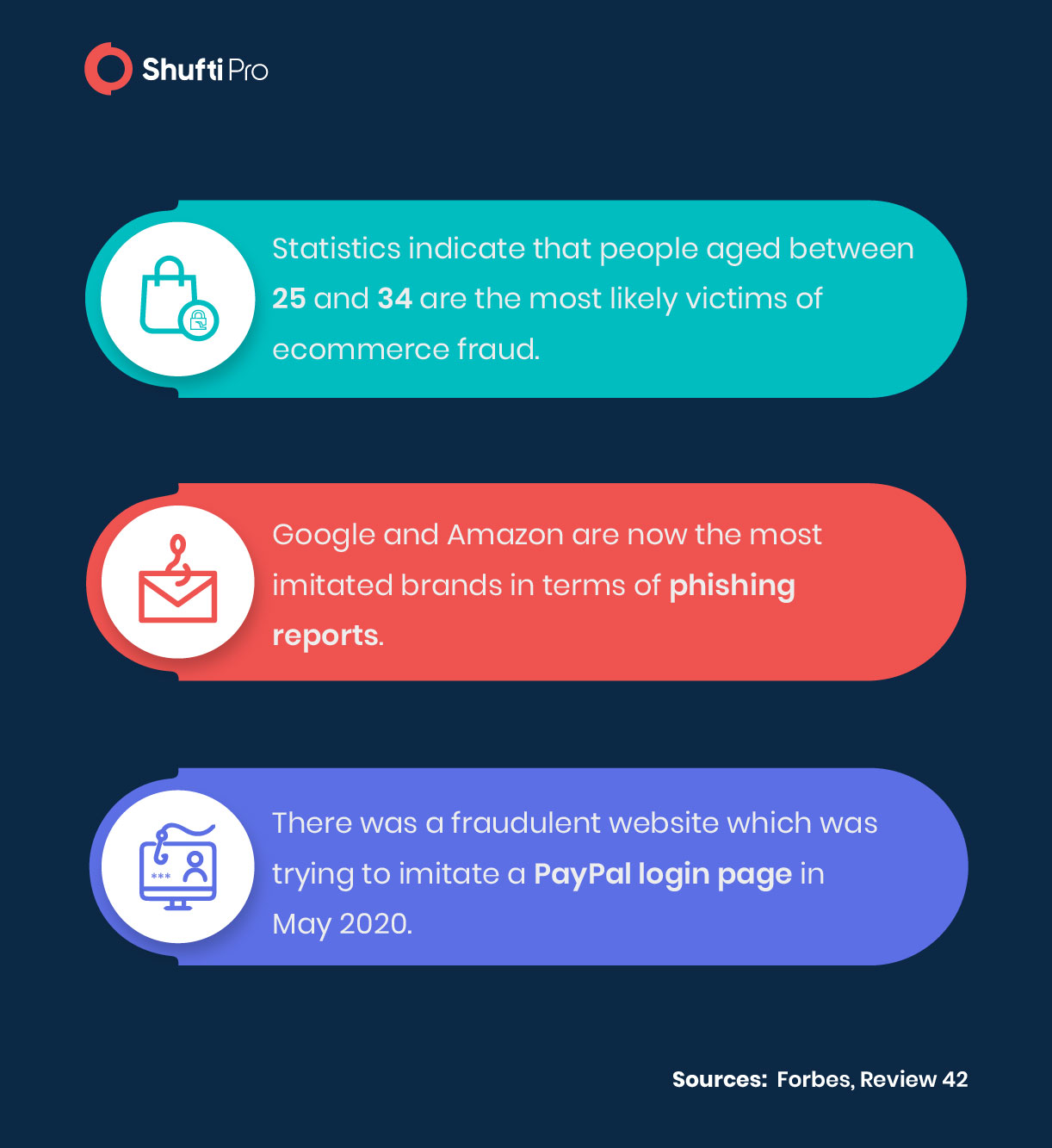 Shufti Pro

Statistics indicate that people aged between 25 and 34 are the most likely victims of ecommerce fraud.

Google and Amazon are now the most imitated brands in terms of phishing reports.

***

There was a fraudulent website which was trying to imitate a PayPal login page in May 2020.

Sources: Forbes, Review 42