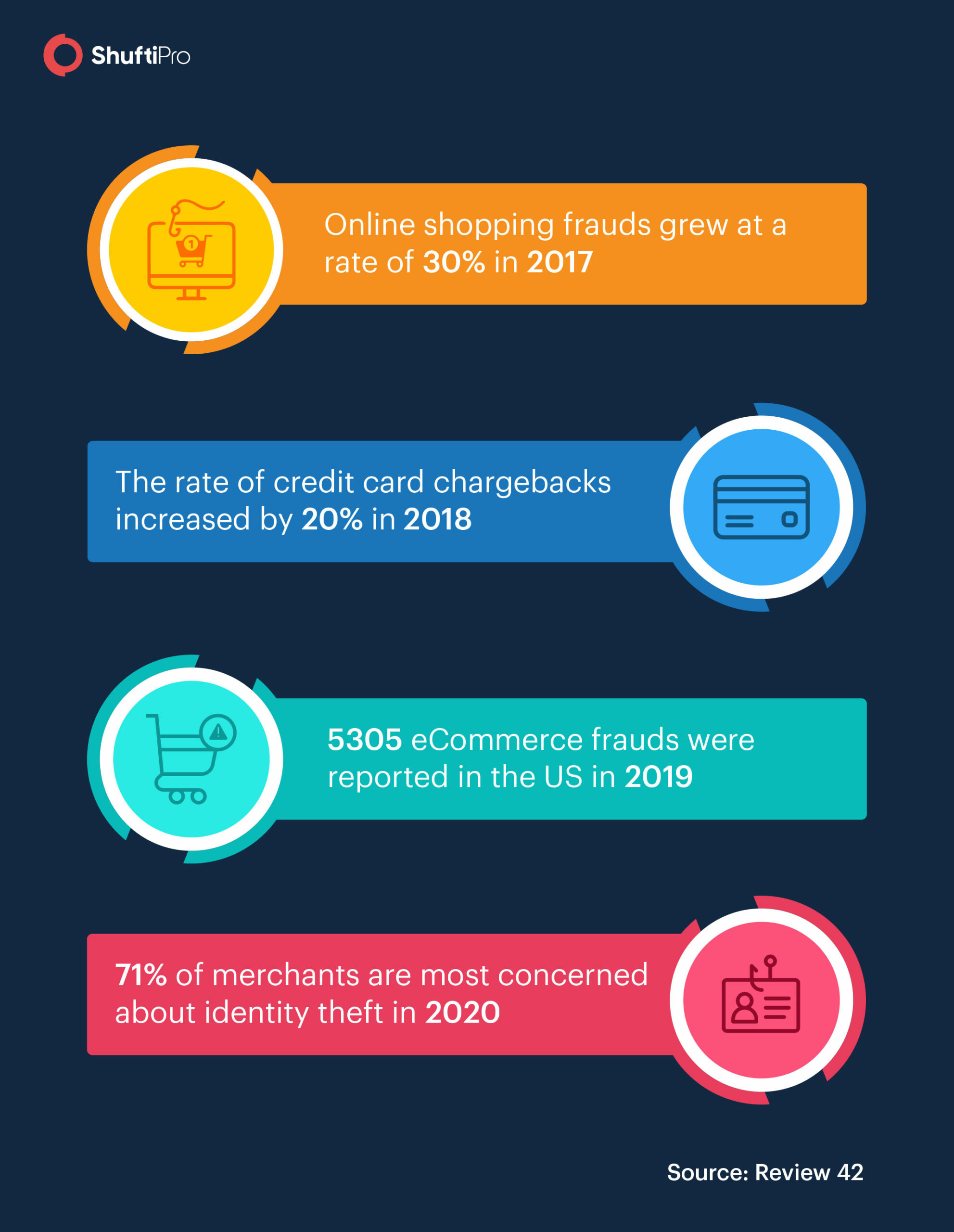 ShuftiPro

Online shopping frauds grew at a rate of 30% in 2017

The rate of credit card chargebacks increased by 20% in 2018

5305 eCommerce frauds were reported in the US in 2019

71% of merchants are most concerned about identity theft in 2020

Source: Review 42