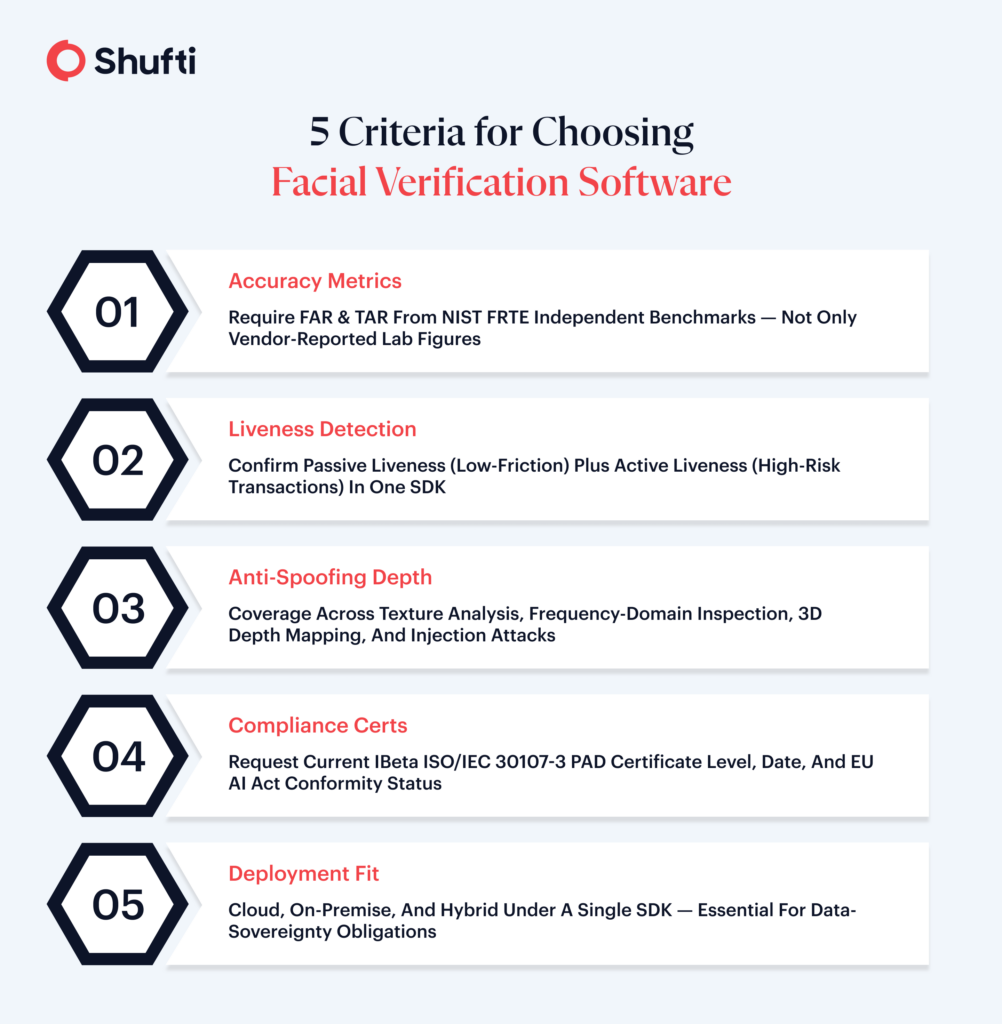 Shufti

5 Criteria for Choosing
Facial Verification Software

01
Accuracy Metrics
Require FAR & TAR From NIST FRTE Independent Benchmarks — Not Only Vendor-Reported Lab Figures

02
Liveness Detection
Confirm Passive Liveness (Low-Friction) Plus Active Liveness (High-Risk Transactions) In One SDK

03
Anti-Spoofing Depth
Coverage Across Texture Analysis, Frequency-Domain Inspection, 3D Depth Mapping, And Injection Attacks

04
Compliance Certs
Request Current IBeta ISO/IEC 30107-3 PAD Certificate Level, Date, And EU AI Act Conformity Status

05
Deployment Fit
Cloud, On-Premise, And Hybrid Under A Single SDK — Essential For Data-Sovereignty Obligations