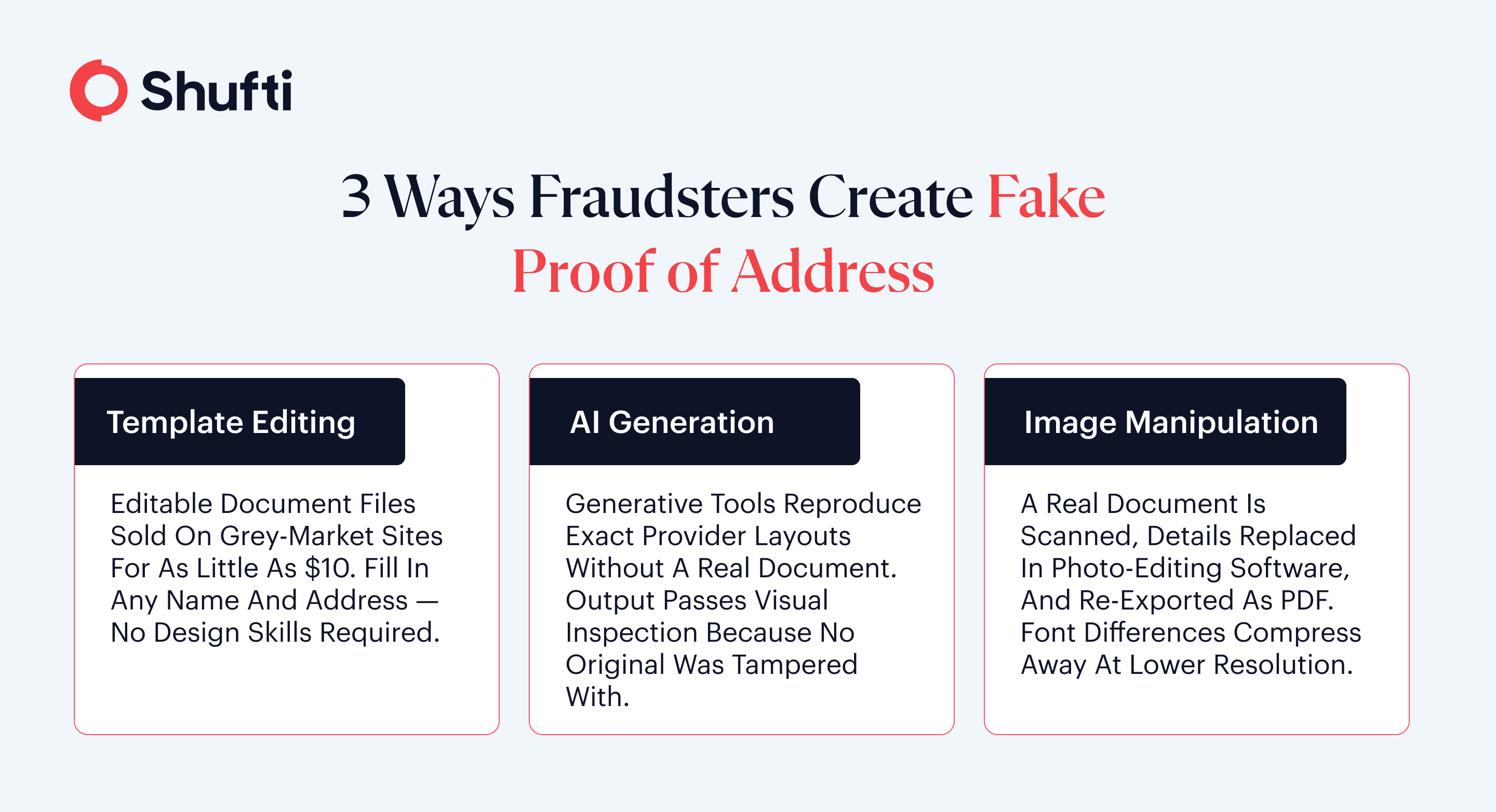 Shufti

3 Ways Fraudsters Create Fake Proof of Address

Template Editing

Editable Document Files Sold On Grey-Market Sites For As Little As \$10. Fill In Any Name And Address — No Design Skills Required.

AI Generation

Generative Tools Reproduce Exact Provider Layouts Without A Real Document. Output Passes Visual Inspection Because No Original Was Tampered With.

Image Manipulation

A Real Document Is Scanned, Details Replaced In Photo-Editing Software, And Re-Exported As PDF. Font Differences Compress Away At Lower Resolution.