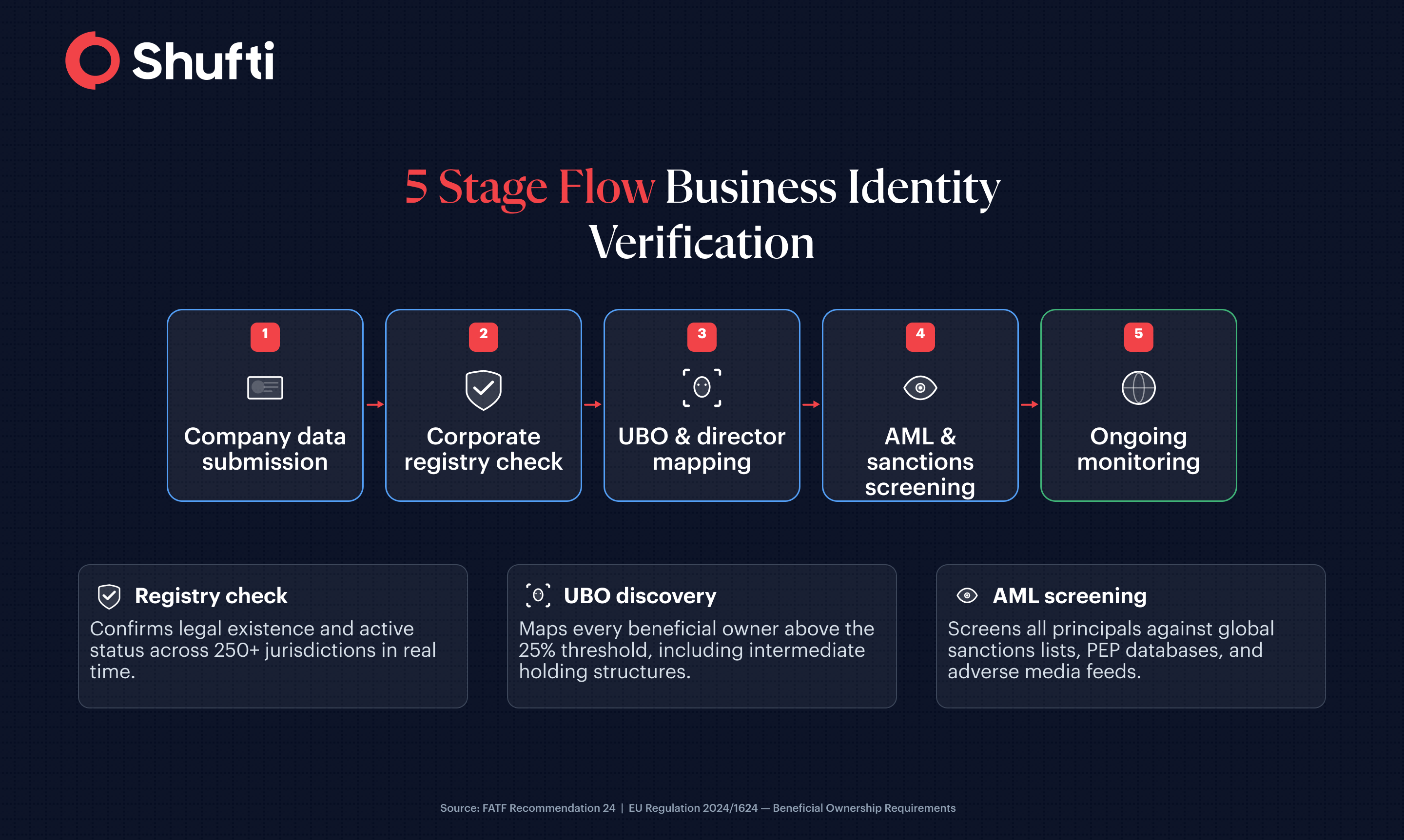 Shufti

5 Stage Flow Business Identity Verification

1
Company data submission

2
Corporate registry check

3
UBO & director mapping

4
AML & sanctions screening

5
Ongoing monitoring

Registry check
Confirms legal existence and active status across 250+ jurisdictions in real time.

UBO discovery
Maps every beneficial owner above the 25% threshold, including intermediate holding structures.

AML screening
Screens all principals against global sanctions lists, PEP databases, and adverse media feeds.

Source: FATF Recommendation 24 | EU Regulation 2024/1624 — Beneficial Ownership Requirements