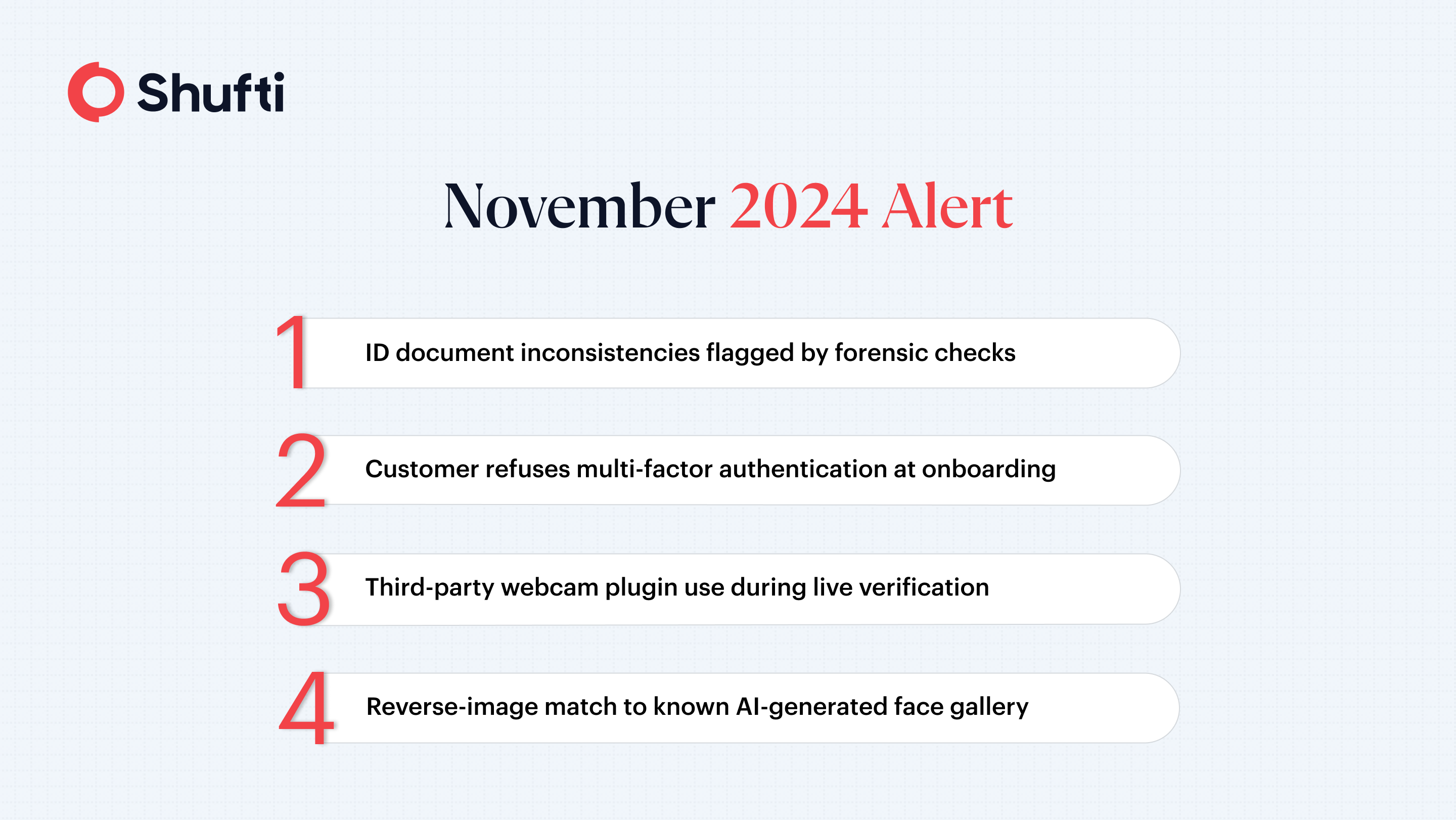 Shufti

November 2024 Alert

1 ID document inconsistencies flagged by forensic checks

2 Customer refuses multi-factor authentication at onboarding

3 Third-party webcam plugin use during live verification

4 Reverse-image match to known AI-generated face gallery