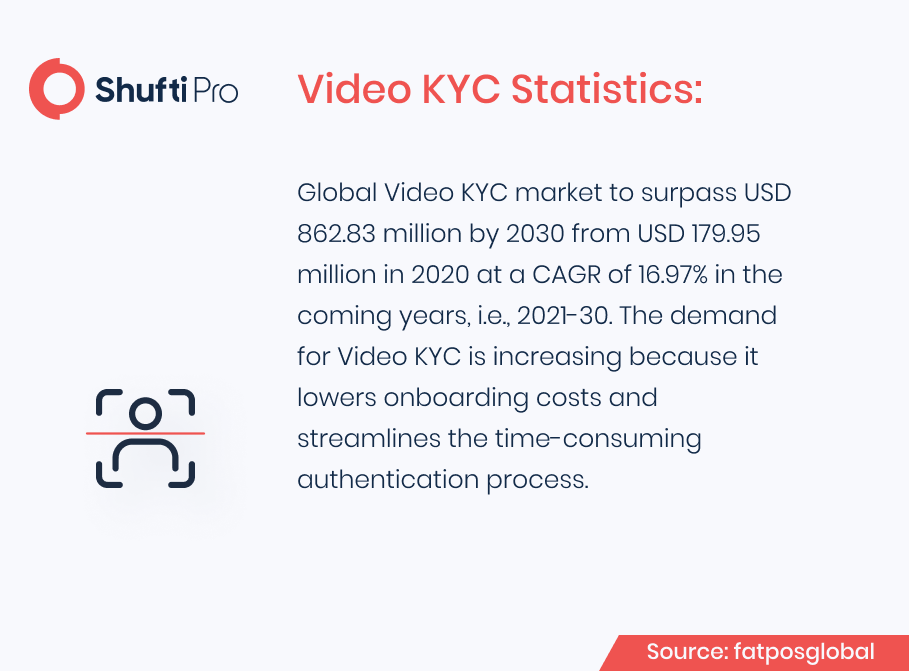 Shufti Pro

Video KYC Statistics:

Global Video KYC market to surpass USD 862.83 million by 2030 from USD 179.95 million in 2020 at a CAGR of 16.97% in the coming years, i.e., 2021-30. The demand for Video KYC is increasing because it lowers onboarding costs and streamlines the time-consuming authentication process.

Source: fatposglobal