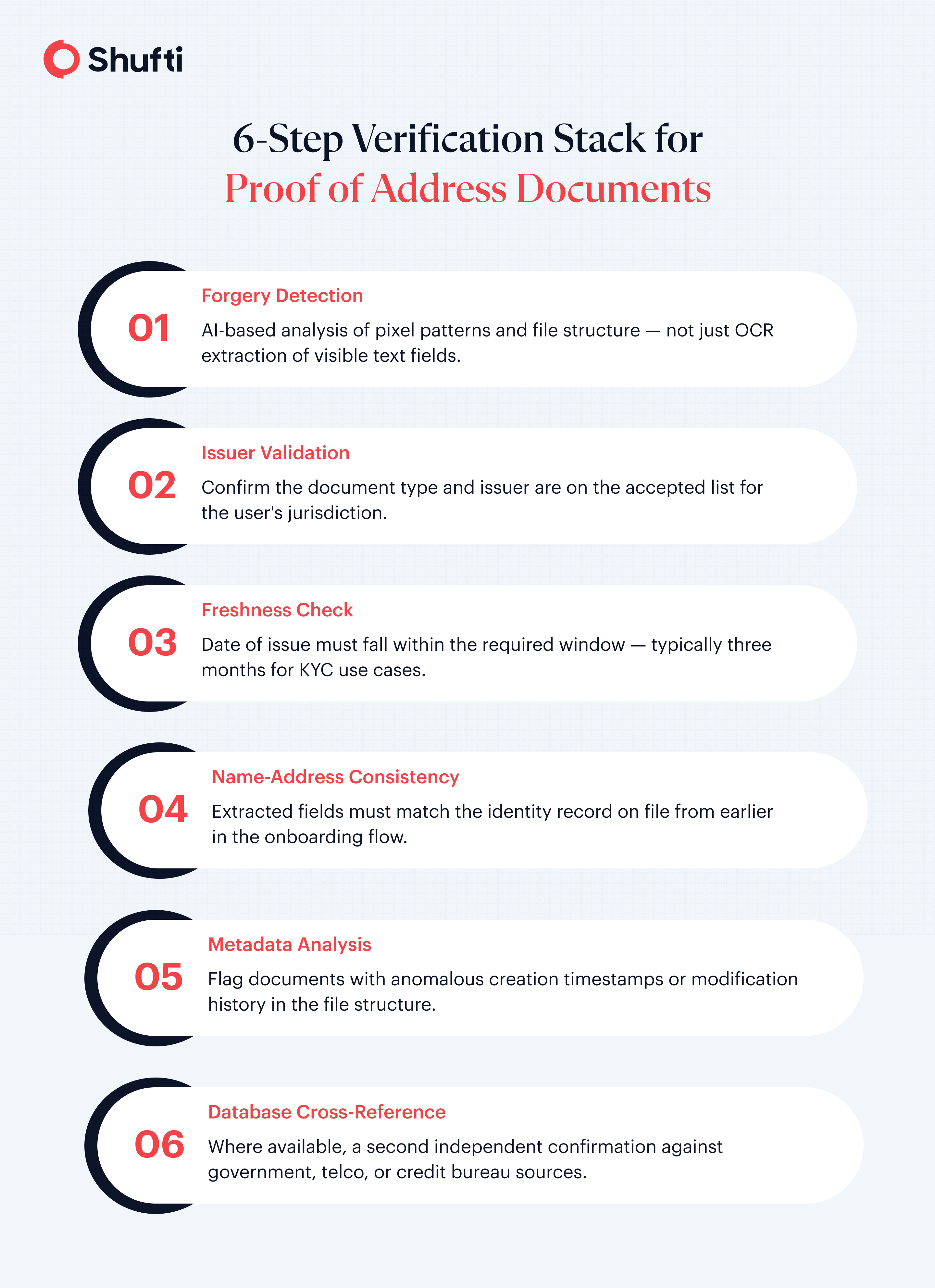 Shufti

6-Step Verification Stack for
Proof of Address Documents

01
Forgery Detection
AI-based analysis of pixel patterns and file structure — not just OCR extraction of visible text fields.

02
Issuer Validation
Confirm the document type and issuer are on the accepted list for the user's jurisdiction.

03
Freshness Check
Date of issue must fall within the required window — typically three months for KYC use cases.

04
Name-Address Consistency
Extracted fields must match the identity record on file from earlier in the onboarding flow.

05
Metadata Analysis
Flag documents with anomalous creation timestamps or modification history in the file structure.

06
Database Cross-Reference
Where available, a second independent confirmation against government, telco, or credit bureau sources.