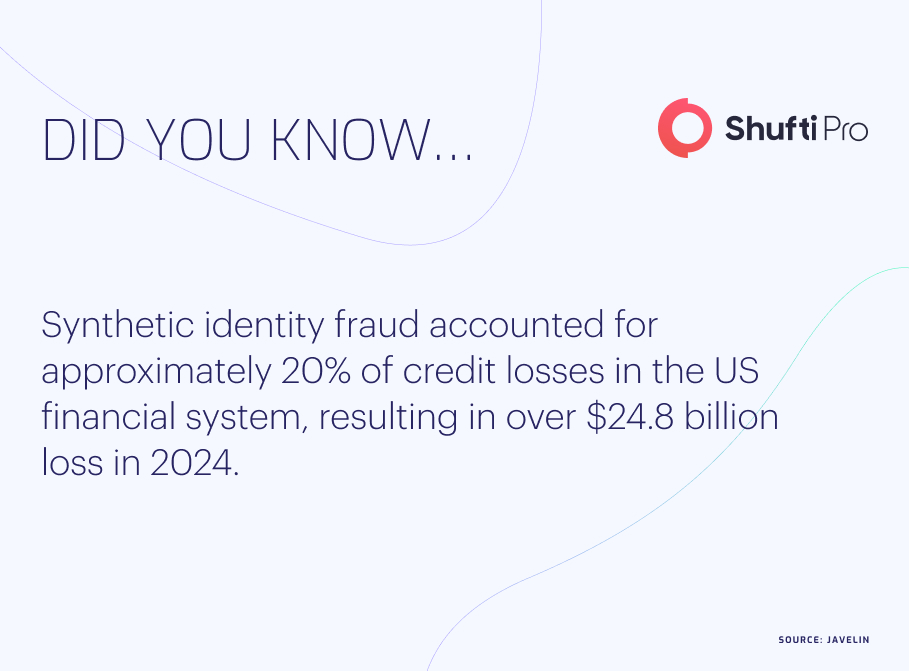 DID YOU KNOW...

Shufti Pro

Synthetic identity fraud accounted for approximately 20% of credit losses in the US financial system, resulting in over \$24.8 billion loss in 2024.

SOURCE: JAVELIN