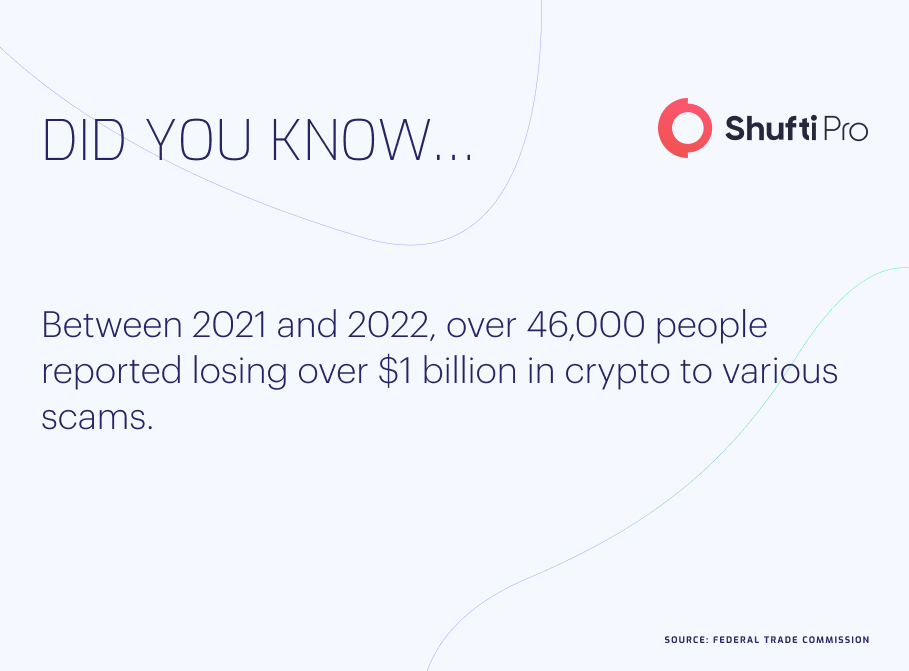 DID YOU KNOW...

Shufti Pro

Between 2021 and 2022, over 46,000 people reported losing over \$1 billion in crypto to various scams.

SOURCE: FEDERAL TRADE COMMISSION