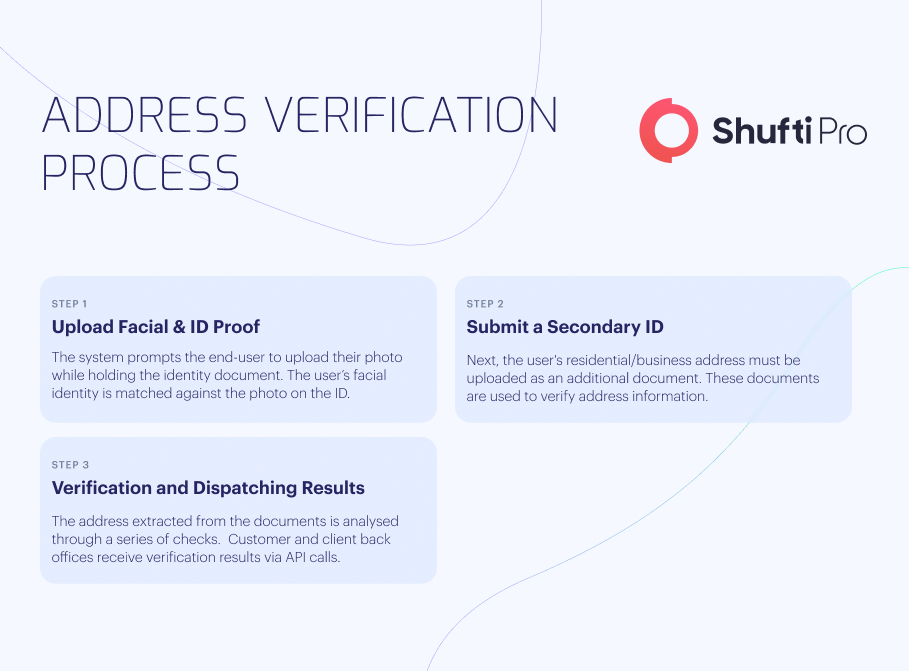 ADDRESS VERIFICATION PROCESS

Shufti Pro

STEP 1
Upload Facial & ID Proof
The system prompts the end-user to upload their photo while holding the identity document. The user's facial identity is matched against the photo on the ID.

STEP 2
Submit a Secondary ID
Next, the user's residential/business address must be uploaded as an additional document. These documents are used to verify address information.

STEP 3
Verification and Dispatching Results
The address extracted from the documents is analysed through a series of checks. Customer and client back offices receive verification results via API calls.