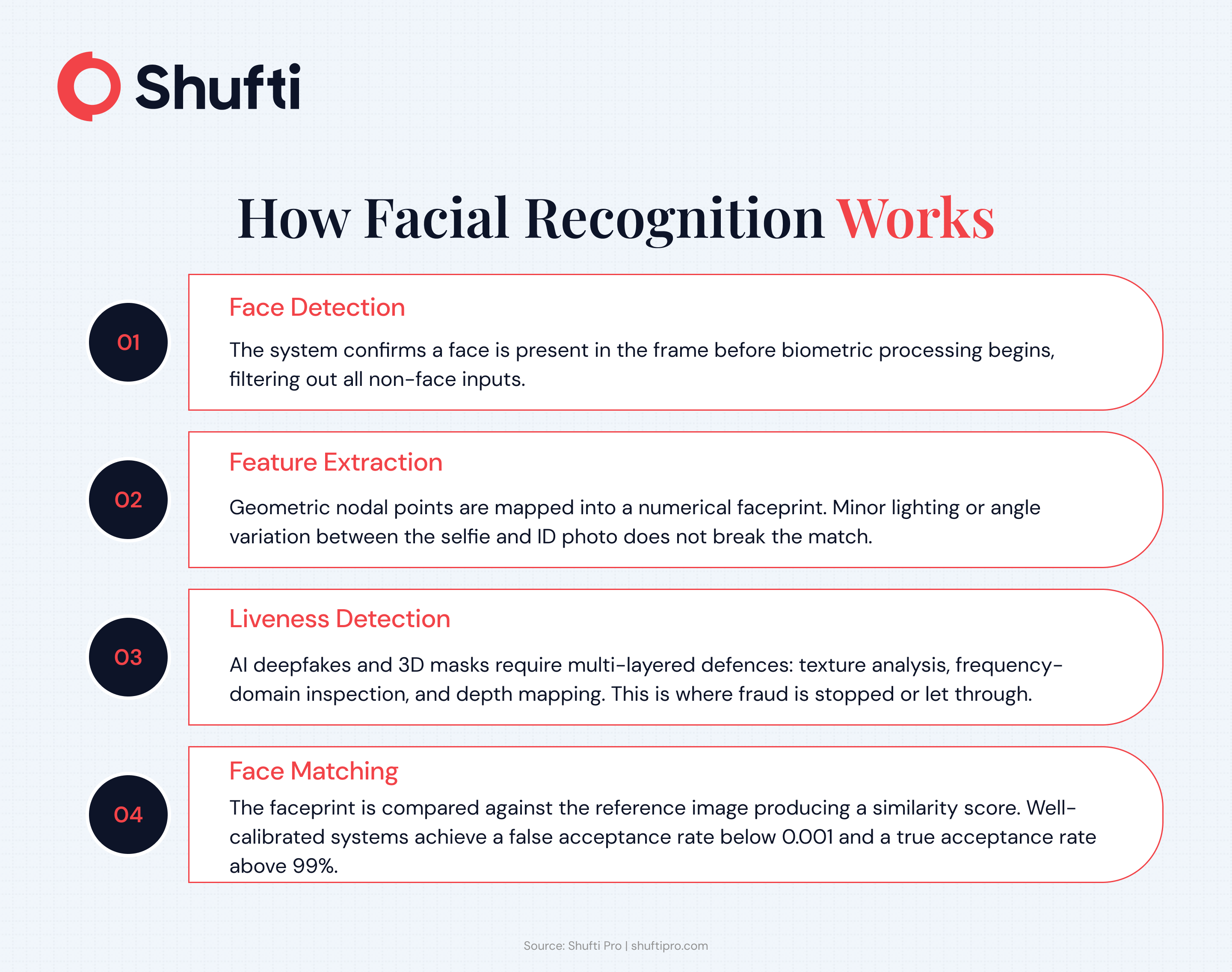 Shufti

How Facial Recognition Works

01

Face Detection

The system confirms a face is present in the frame before biometric processing begins, filtering out all non-face inputs.

02

Feature Extraction

Geometric nodal points are mapped into a numerical faceprint. Minor lighting or angle variation between the selfie and ID photo does not break the match.

03

Liveness Detection

AI deepfakes and 3D masks require multi-layered defences: texture analysis, frequency-domain inspection, and depth mapping. This is where fraud is stopped or let through.

04

Face Matching

The faceprint is compared against the reference image producing a similarity score. Well-calibrated systems achieve a false acceptance rate below 0.001 and a true acceptance rate above 99%.

Source: Shufti Pro | shuftipro.com