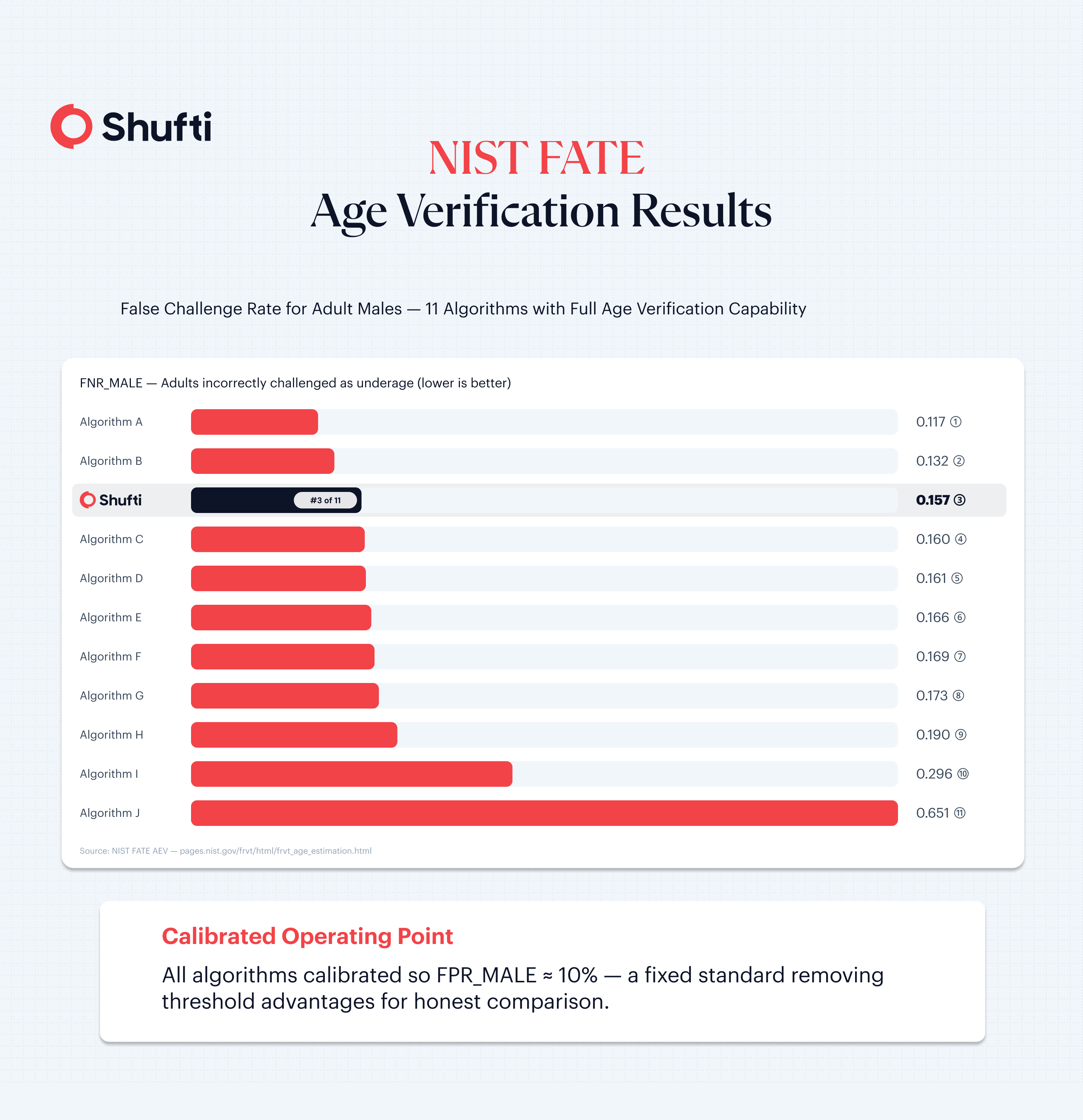 Shufti

NIST FATE
Age Verification Results

False Challenge Rate for Adult Males — 11 Algorithms with Full Age Verification Capability

FNR_MALE — Adults incorrectly challenged as underage (lower is better)

Algorithm A 0.117 ①
Algorithm B 0.132 ②
Shufti #3 of 11 0.157 ③
Algorithm C 0.160 ④
Algorithm D 0.161 ⑤
Algorithm E 0.166 ⑥
Algorithm F 0.169 ⑦
Algorithm G 0.173 ⑧
Algorithm H 0.190 ⑨
Algorithm I 0.296 ⑩
Algorithm J 0.651 ⑪

Source: NIST FATE AEV — pages.nist.gov/frvt/html/frvt_age_estimation.html

Calibrated Operating Point

All algorithms calibrated so FPR_MALE ≈ 10% — a fixed standard removing threshold advantages for honest comparison.