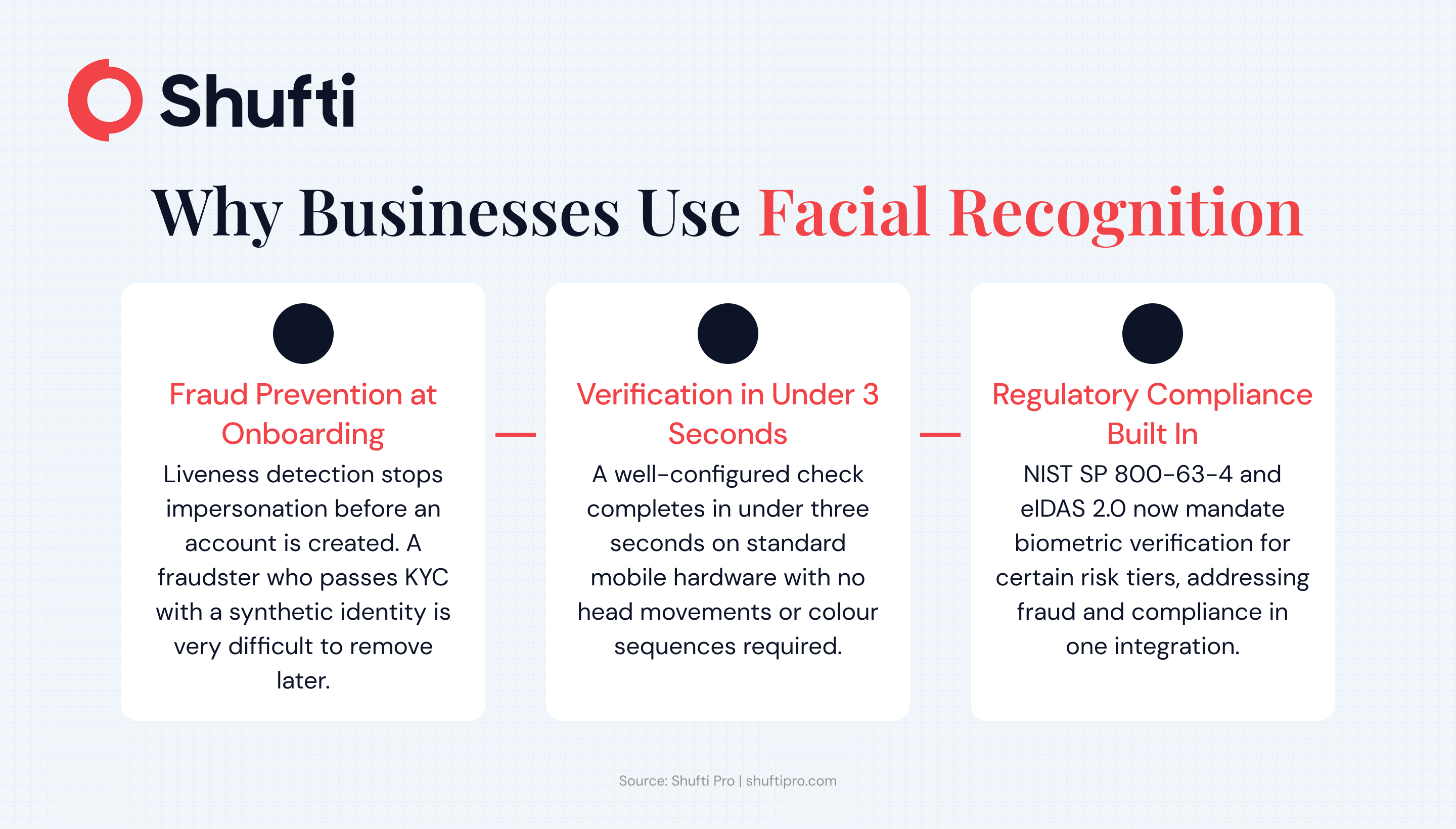 Shufti

Why Businesses Use Facial Recognition

Fraud Prevention at Onboarding

Liveness detection stops impersonation before an account is created. A fraudster who passes KYC with a synthetic identity is very difficult to remove later.

Verification in Under 3 Seconds

A well-configured check completes in under three seconds on standard mobile hardware with no head movements or colour sequences required.

Regulatory Compliance Built In

NIST SP 800-63-4 and eIDAS 2.0 now mandate biometric verification for certain risk tiers, addressing fraud and compliance in one integration.

Source: Shufti Pro | shuftipro.com