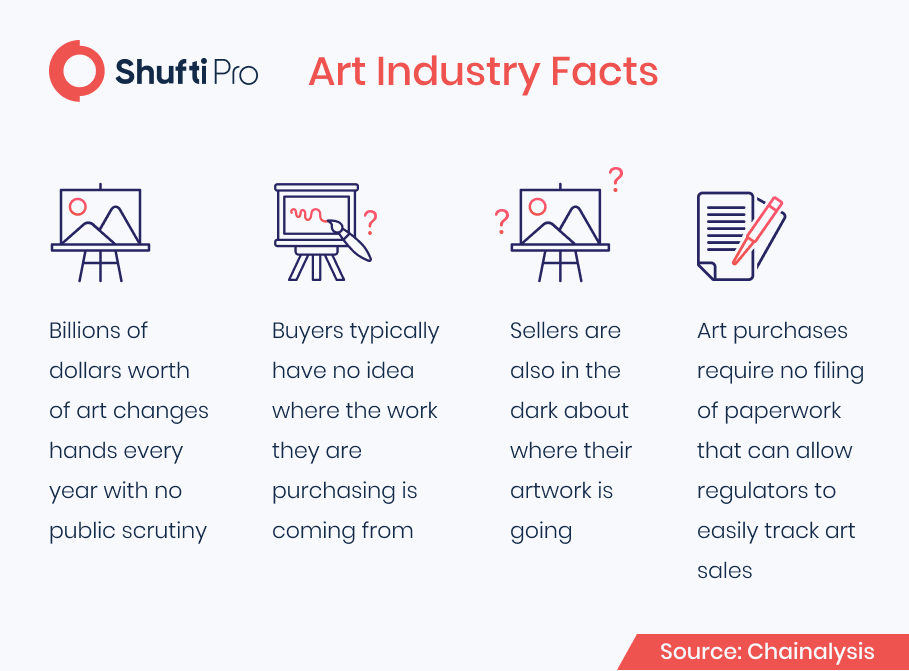 Shufti Pro

Art Industry Facts

?

?

?

Billions of dollars worth of art changes hands every year with no public scrutiny

Buyers typically have no idea where the work they are purchasing is coming from

Sellers are also in the dark about where their artwork is going

Art purchases require no filing of paperwork that can allow regulators to easily track art sales

Source: Chainalysis