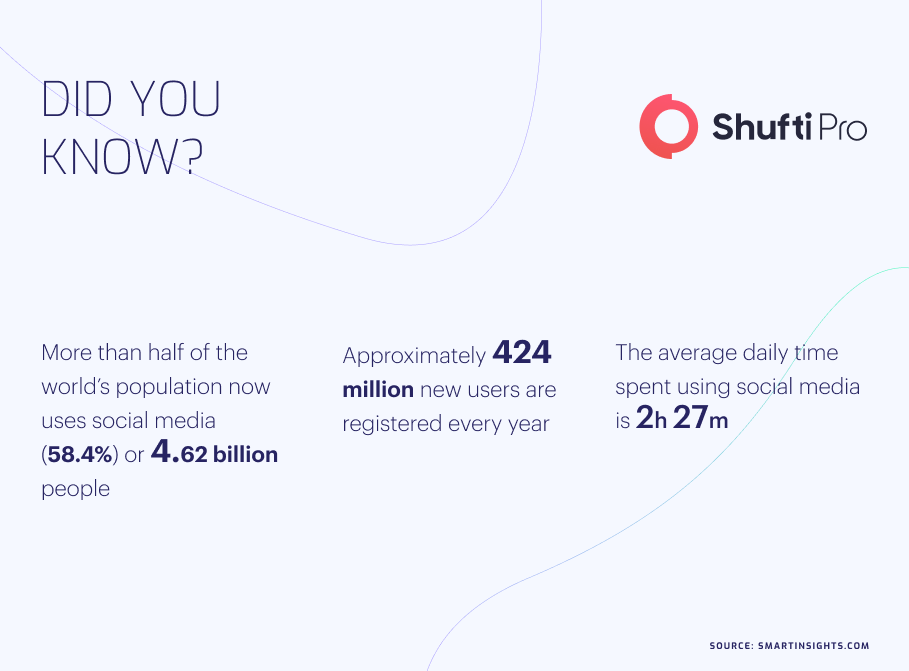 DID YOU KNOW?

Shufti Pro

More than half of the world's population now uses social media (58.4%) or 4.62 billion people

Approximately 424 million new users are registered every year

The average daily time spent using social media is 2h 27m

SOURCE: SMARTINSIGHTS.COM