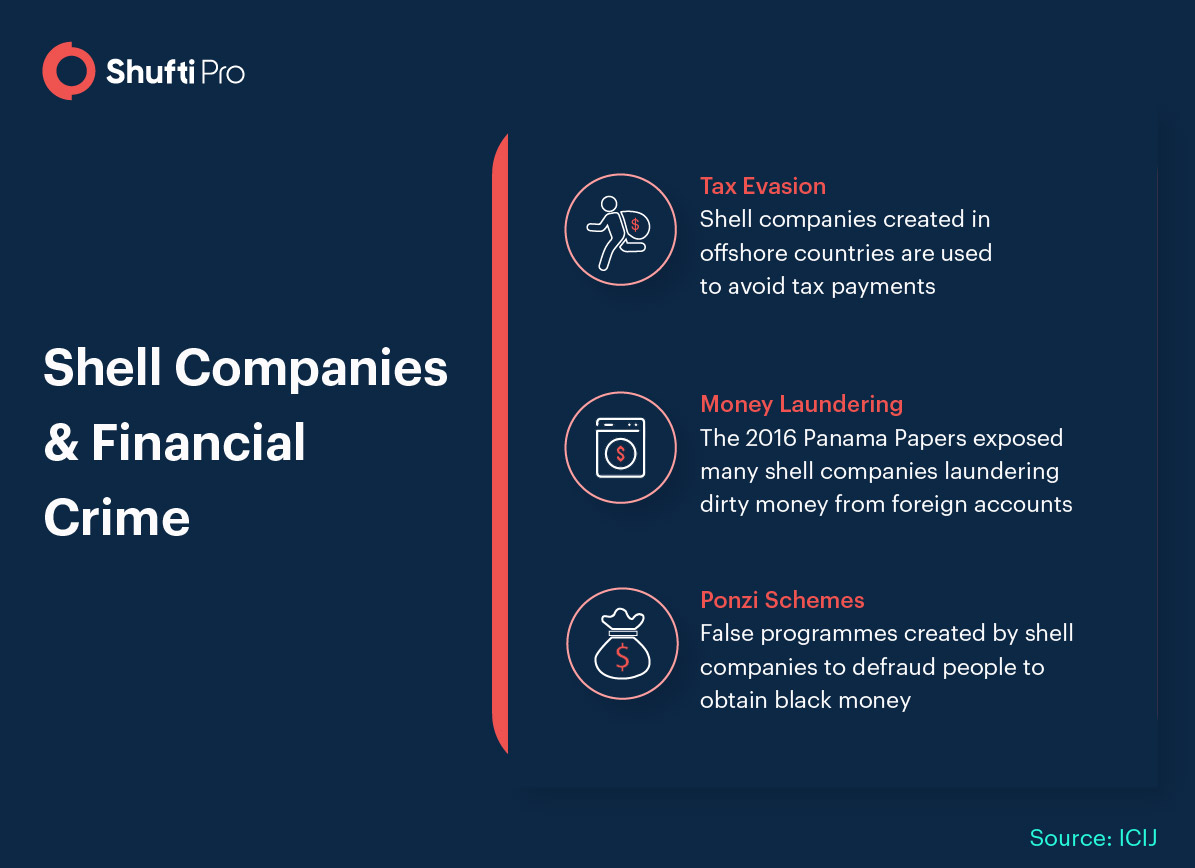 Shufti Pro

Shell Companies & Financial Crime

Tax Evasion
Shell companies created in offshore countries are used to avoid tax payments

Money Laundering
The 2016 Panama Papers exposed many shell companies laundering dirty money from foreign accounts

Ponzi Schemes
False programmes created by shell companies to defraud people to obtain black money

Source: ICIJ