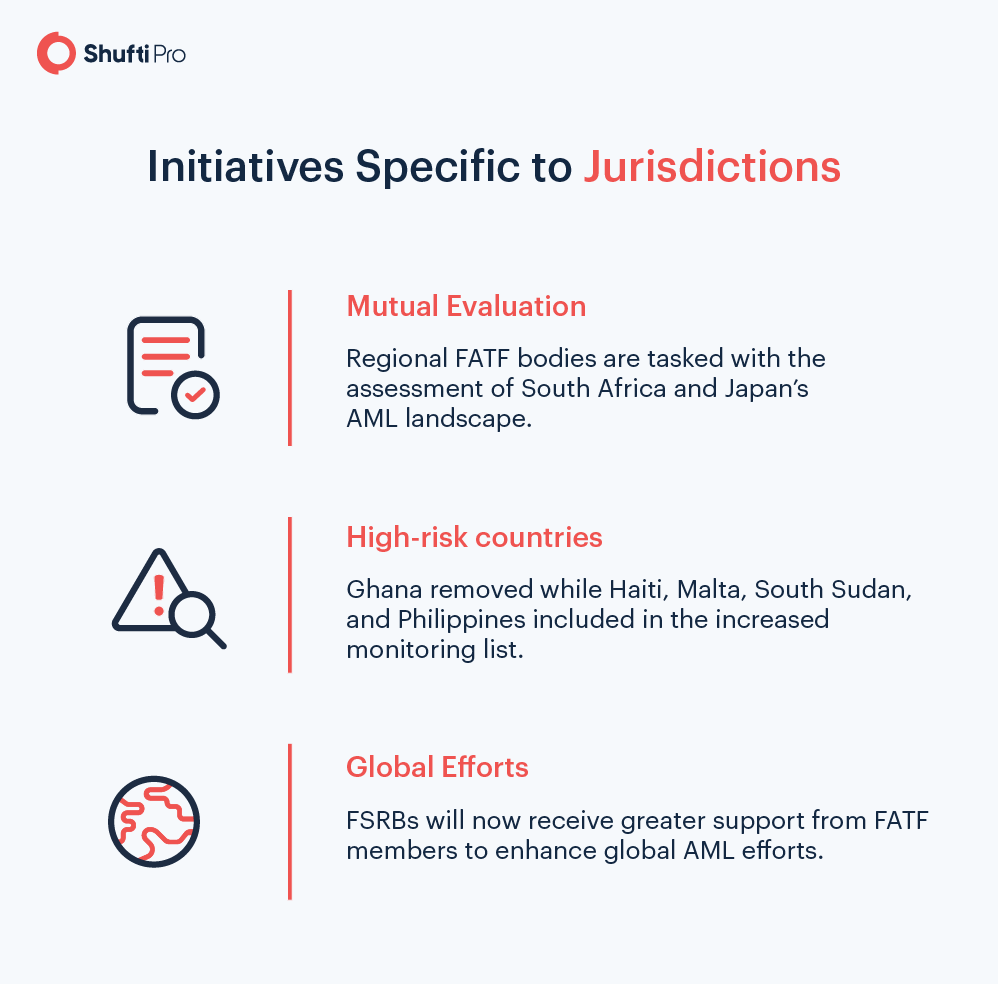 Shufti Pro

Initiatives Specific to Jurisdictions

Mutual Evaluation

Regional FATF bodies are tasked with the assessment of South Africa and Japan's AML landscape.

High-risk countries

Ghana removed while Haiti, Malta, South Sudan, and Philippines included in the increased monitoring list.

Global Efforts

FSRBs will now receive greater support from FATF members to enhance global AML efforts.