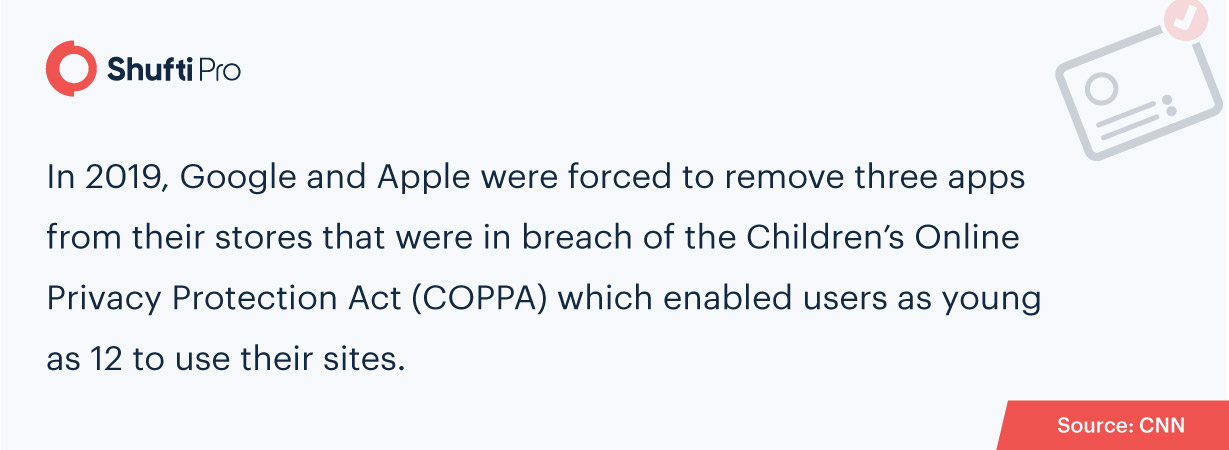 Shufti Pro

In 2019, Google and Apple were forced to remove three apps from their stores that were in breach of the Children's Online Privacy Protection Act (COPPA) which enabled users as young as 12 to use their sites.

Source: CNN