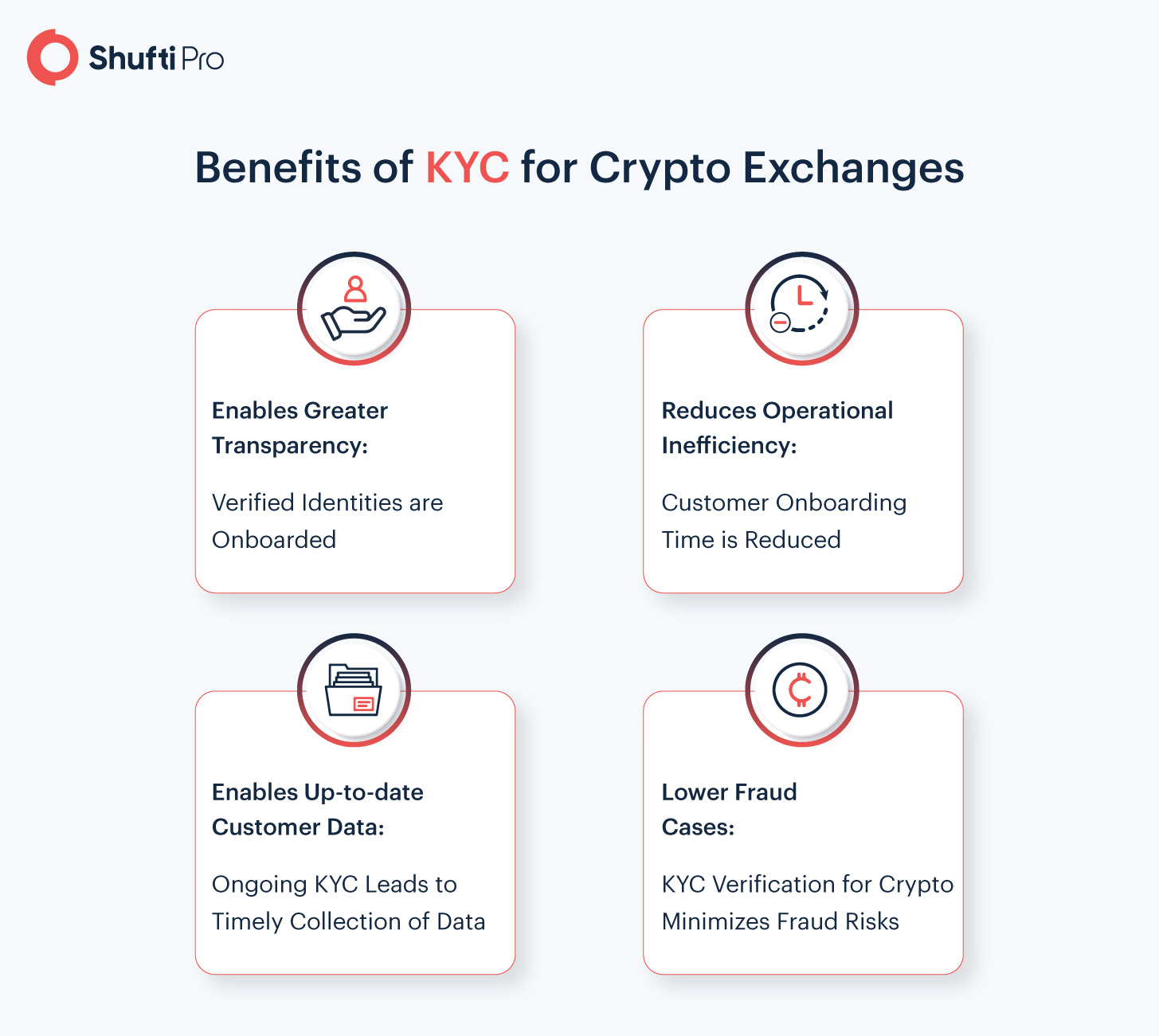 Shufti Pro

Benefits of KYC for Crypto Exchanges

Enables Greater Transparency:

Verified Identities are Onboarded

Reduces Operational Inefficiency:

Customer Onboarding Time is Reduced

Enables Up-to-date Customer Data:

Ongoing KYC Leads to Timely Collection of Data

Lower Fraud Cases:

KYC Verification for Crypto Minimizes Fraud Risks