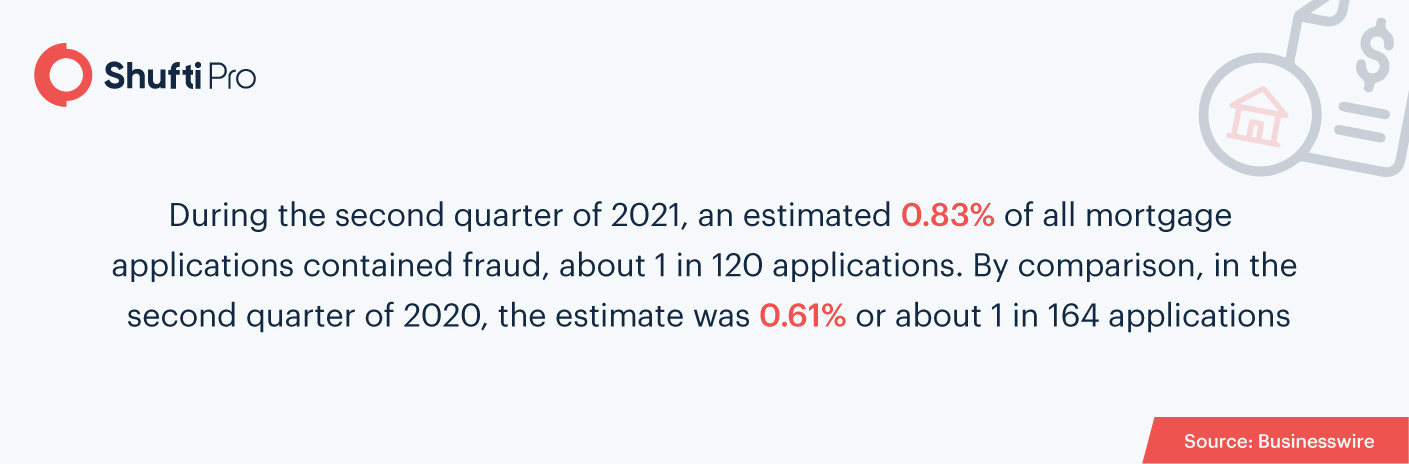 Shufti Pro

$

During the second quarter of 2021, an estimated 0.83% of all mortgage applications contained fraud, about 1 in 120 applications. By comparison, in the second quarter of 2020, the estimate was 0.61% or about 1 in 164 applications

Source: Businesswire