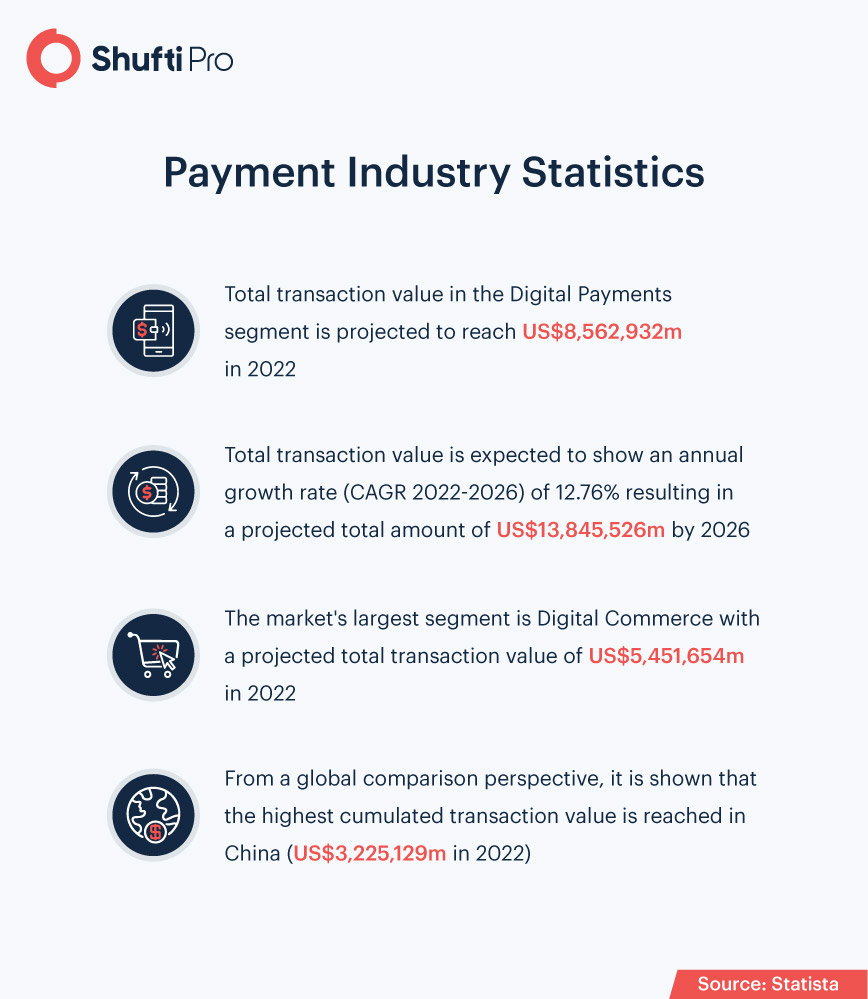 Shufti Pro

Payment Industry Statistics

Total transaction value in the Digital Payments segment is projected to reach US$8,562,932m in 2022

Total transaction value is expected to show an annual growth rate (CAGR 2022-2026) of 12.76% resulting in a projected total amount of US$13,845,526m by 2026

The market's largest segment is Digital Commerce with a projected total transaction value of US$5,451,654m in 2022

From a global comparison perspective, it is shown that the highest cumulated transaction value is reached in China (US$3,225,129m in 2022)

Source: Statista