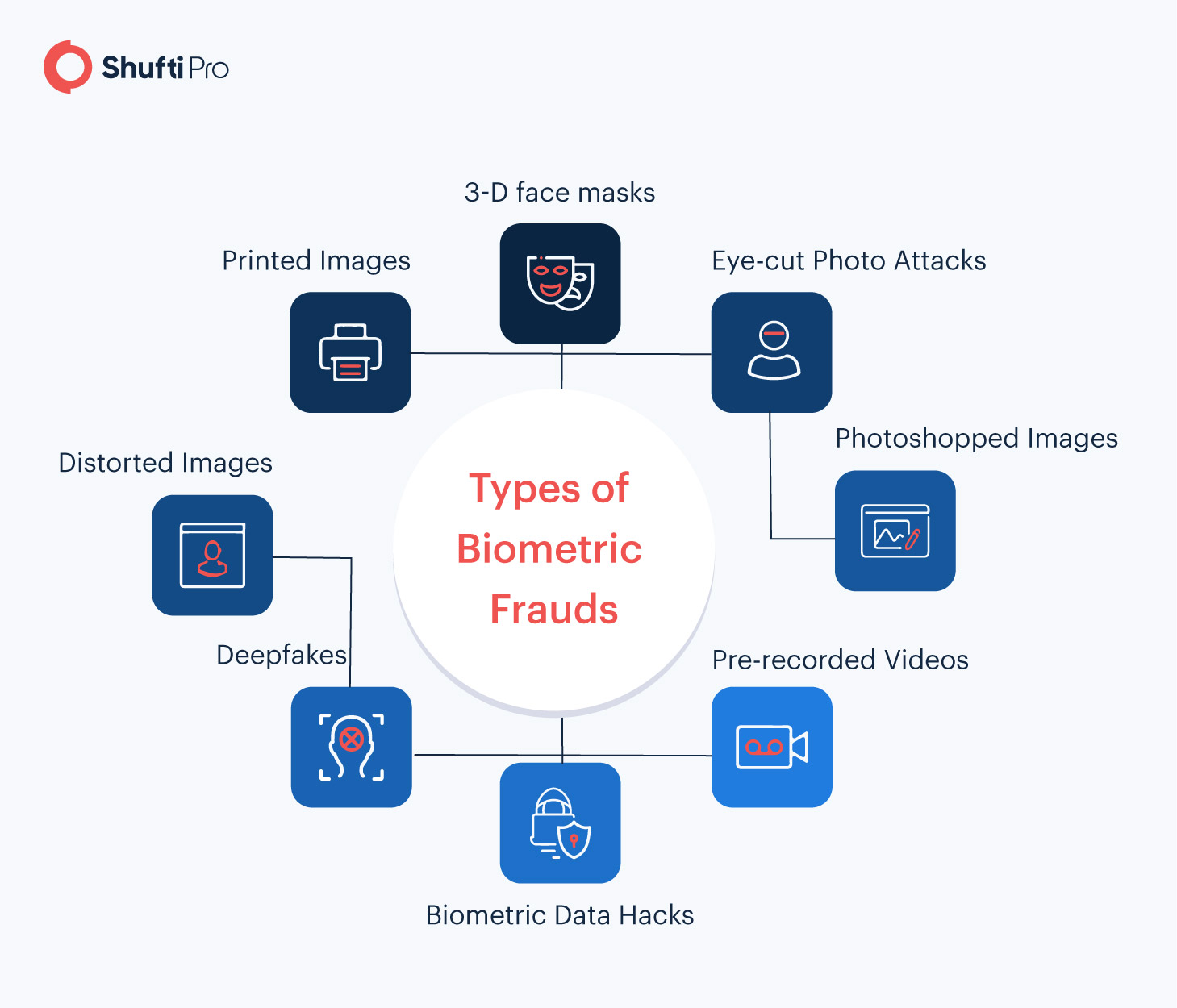 Shufti Pro

3-D face masks

Printed Images

Eye-cut Photo Attacks

Photoshopped Images

Distorted Images

Types of Biometric Frauds

Deepfakes

Pre-recorded Videos

Biometric Data Hacks