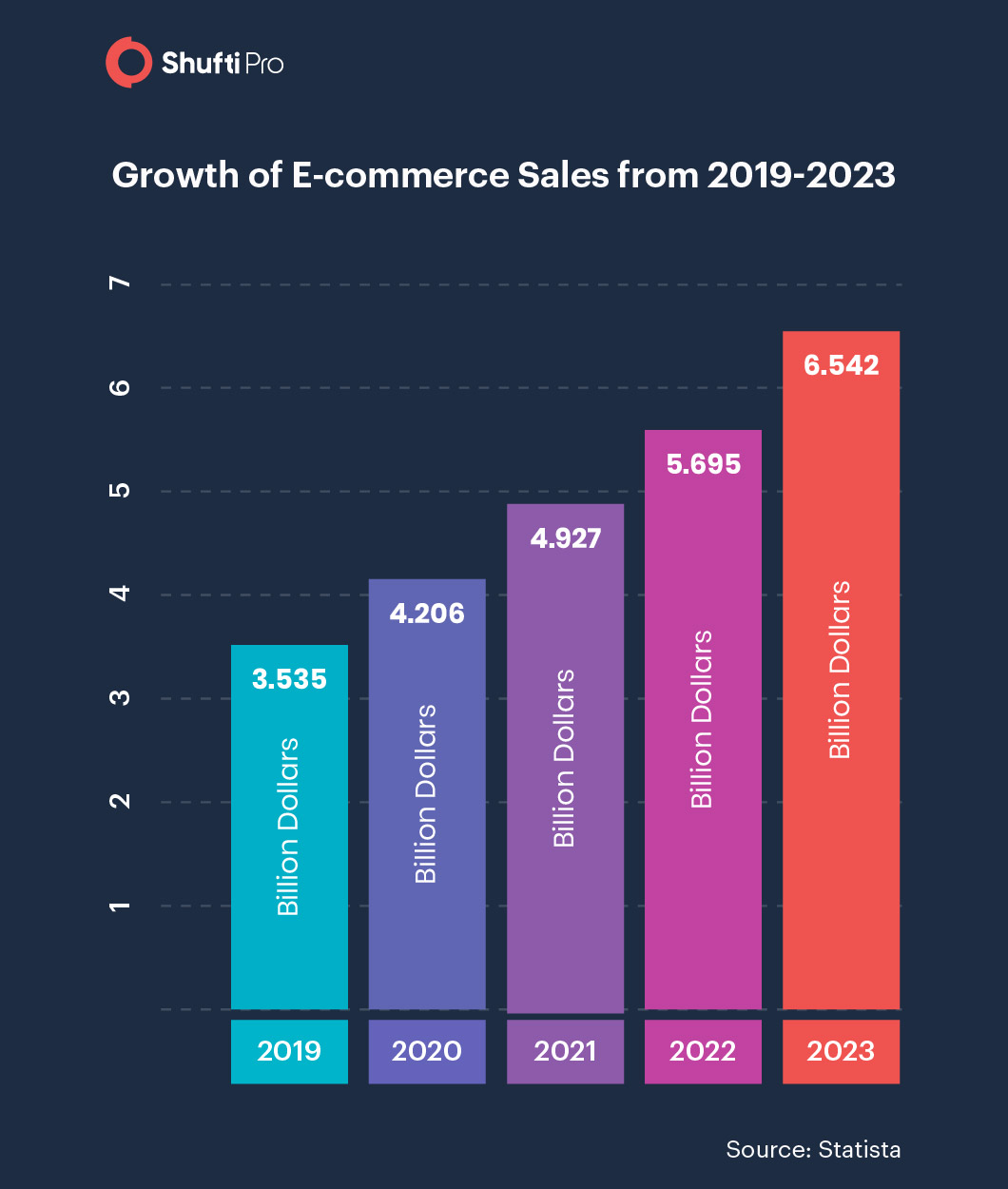 Shufti Pro

Growth of E-commerce Sales from 2019-2023

7
6
5
4
3
2
1

3.535
Billion Dollars

4.206
Billion Dollars

4.927
Billion Dollars

5.695
Billion Dollars

6.542
Billion Dollars

2019
2020
2021
2022
2023

Source: Statista