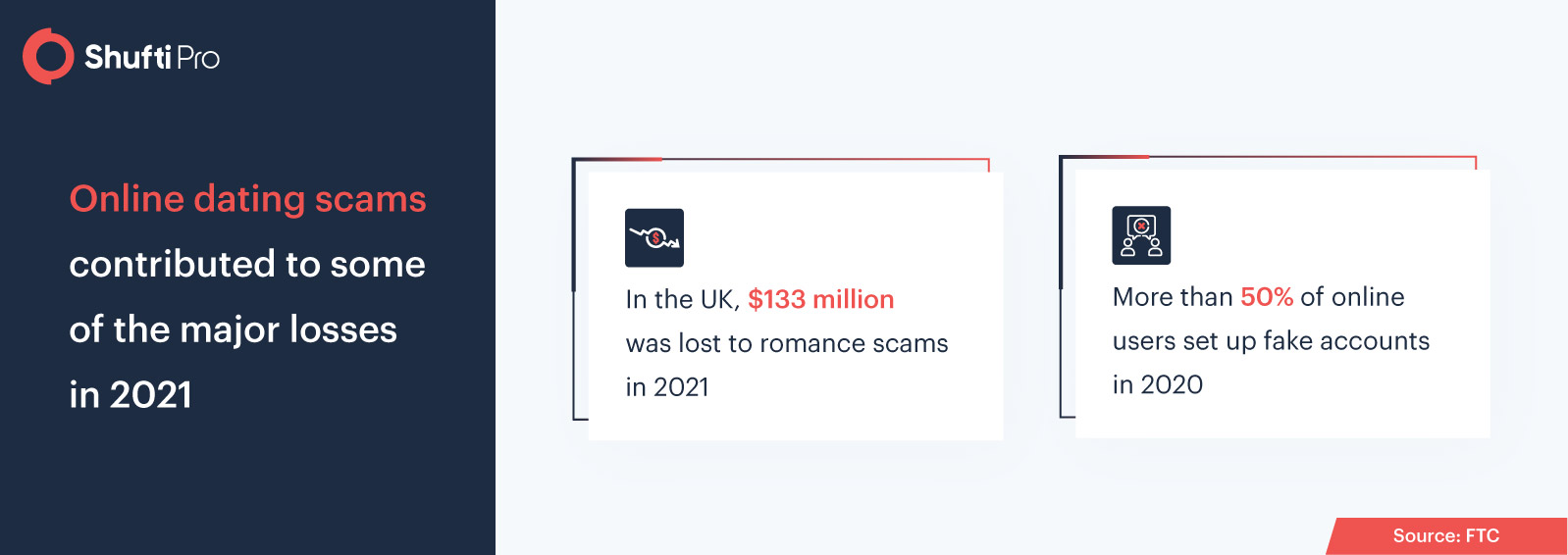 Shufti Pro

Online dating scams contributed to some of the major losses in 2021

In the UK, $133 million was lost to romance scams in 2021

More than 50% of online users set up fake accounts in 2020

Source: FTC