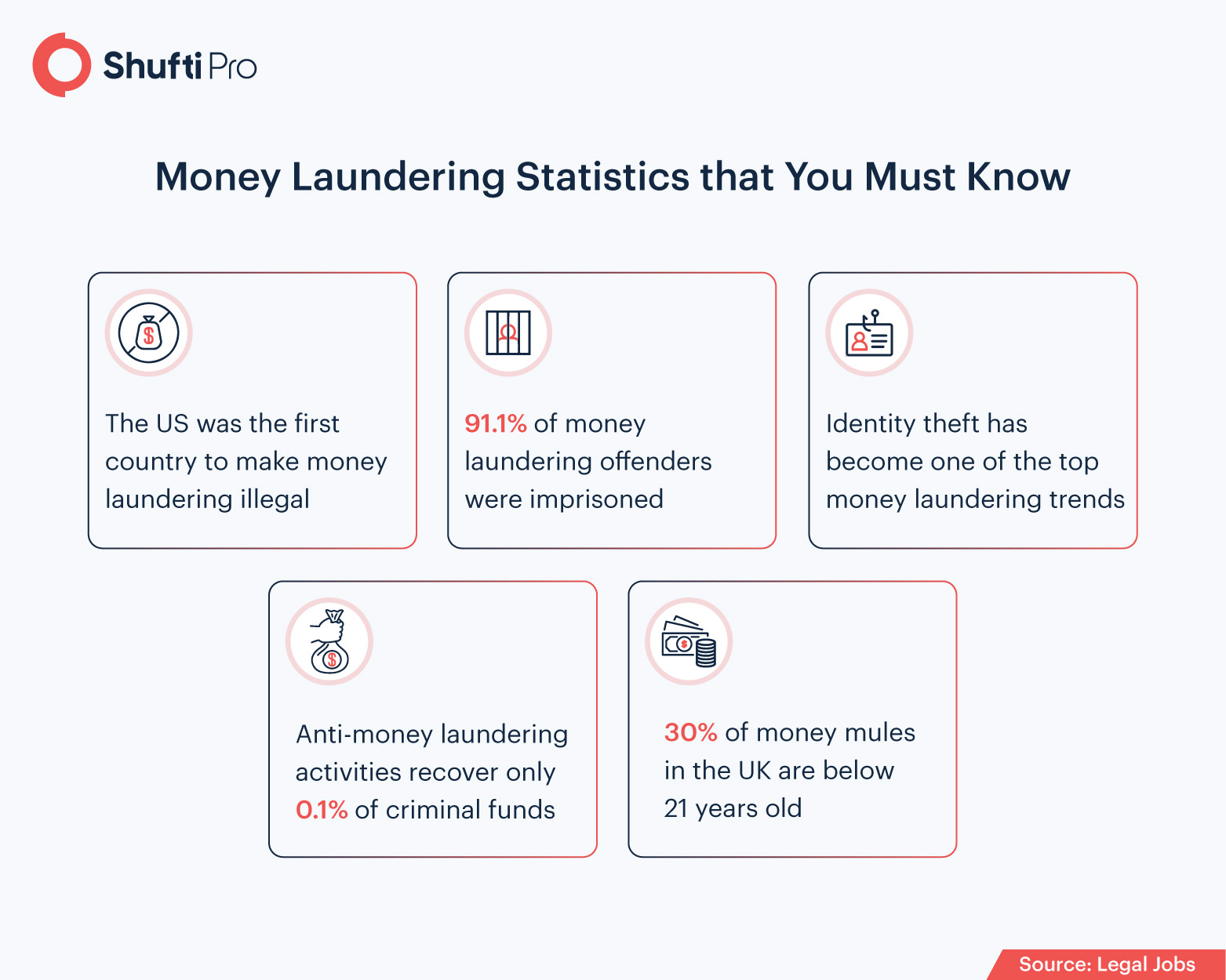 Shufti Pro

Money Laundering Statistics that You Must Know

The US was the first country to make money laundering illegal

91.1% of money laundering offenders were imprisoned

Identity theft has become one of the top money laundering trends

Anti-money laundering activities recover only 0.1% of criminal funds

30% of money mules in the UK are below 21 years old

Source: Legal Jobs