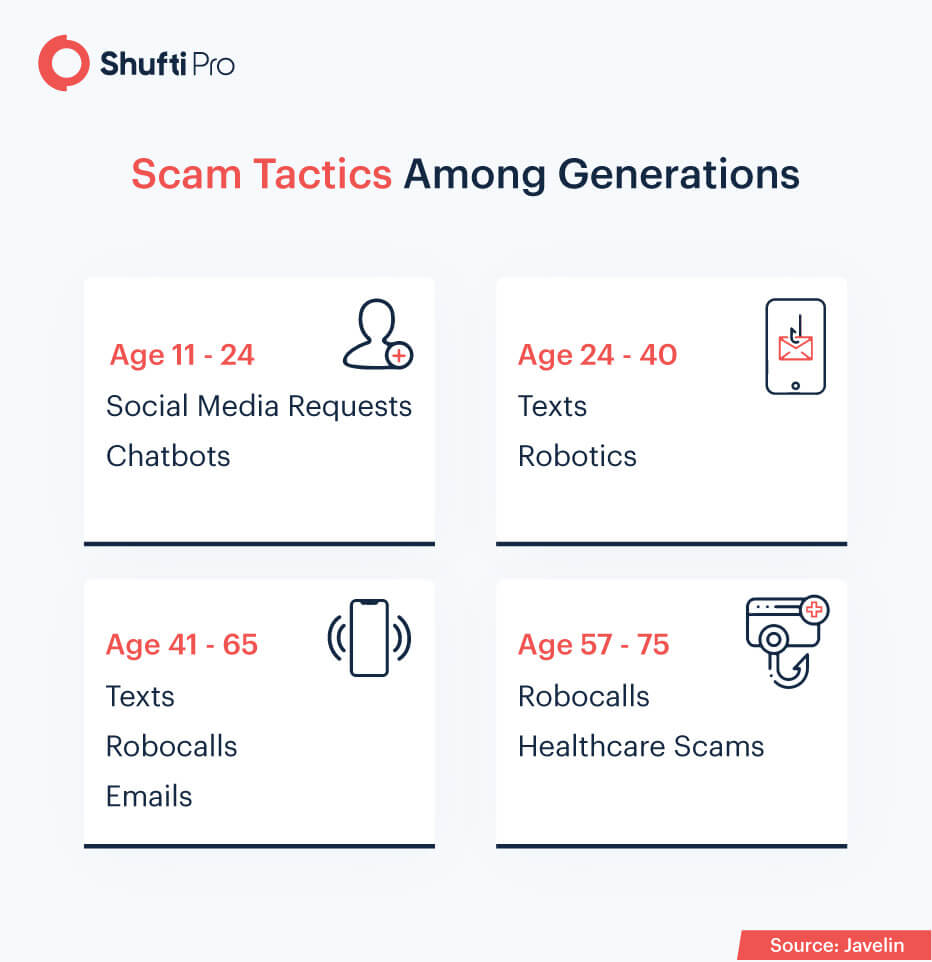 Shufti Pro

Scam Tactics Among Generations

Age 11 - 24
Social Media Requests
Chatbots

Age 24 - 40
Texts
Robotics

Age 41 - 65
Texts
Robocalls
Emails

Age 57 - 75
Robocalls
Healthcare Scams

Source: Javelin