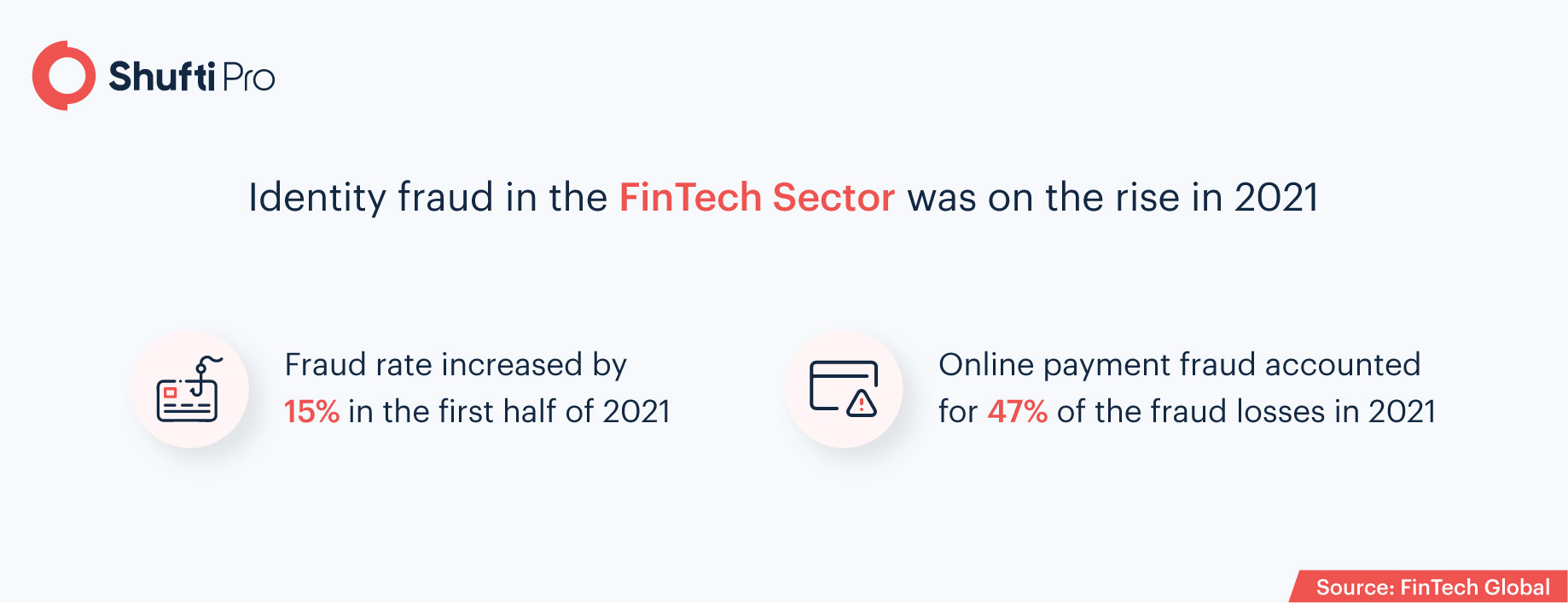 Shufti Pro

Identity fraud in the FinTech Sector was on the rise in 2021

Fraud rate increased by 15% in the first half of 2021

Online payment fraud accounted for 47% of the fraud losses in 2021

Source: FinTech Global