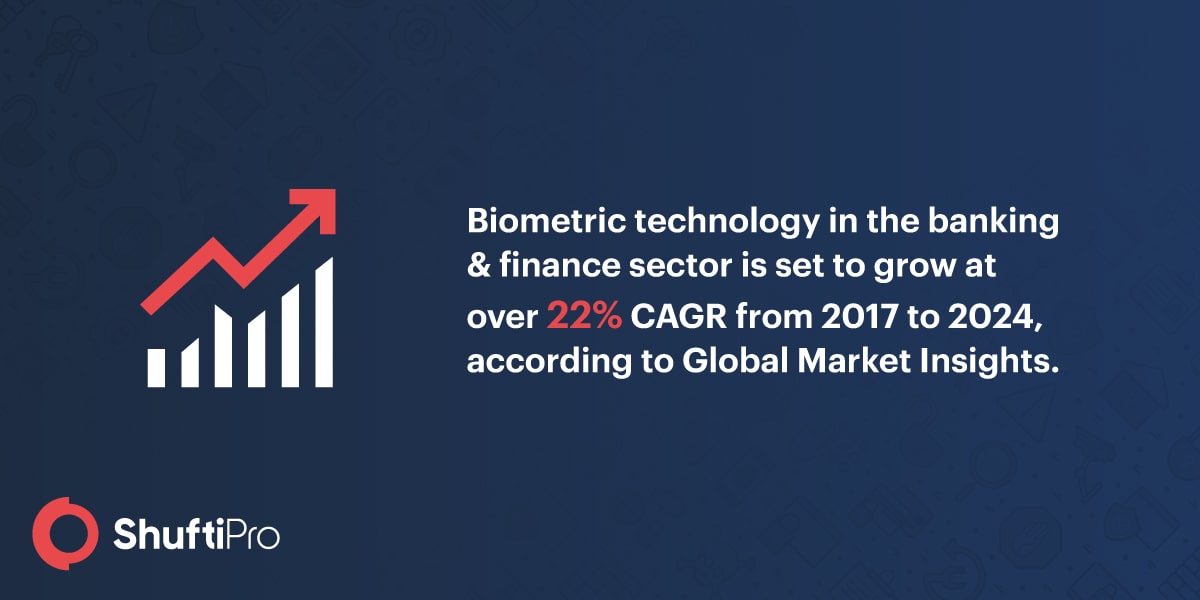 Biometric technology in the banking & finance sector is set to grow at over 22% CAGR from 2017 to 2024, according to Global Market Insights.

ShuftiPro