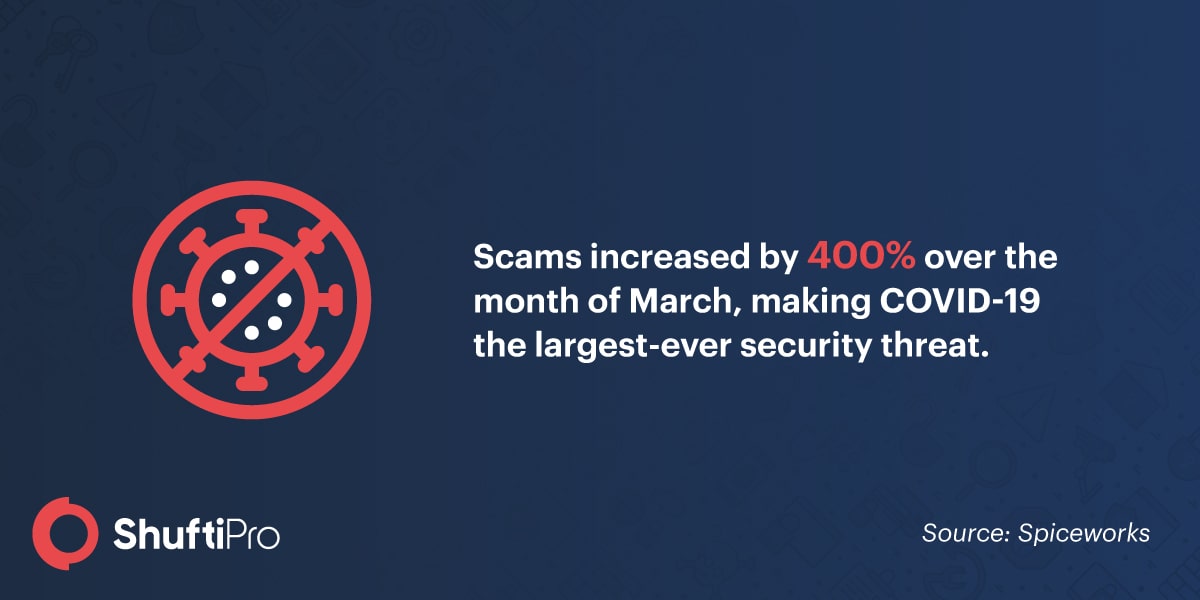 Scams increased by 400% over the month of March, making COVID-19 the largest-ever security threat.

ShuftiPro

Source: Spiceworks