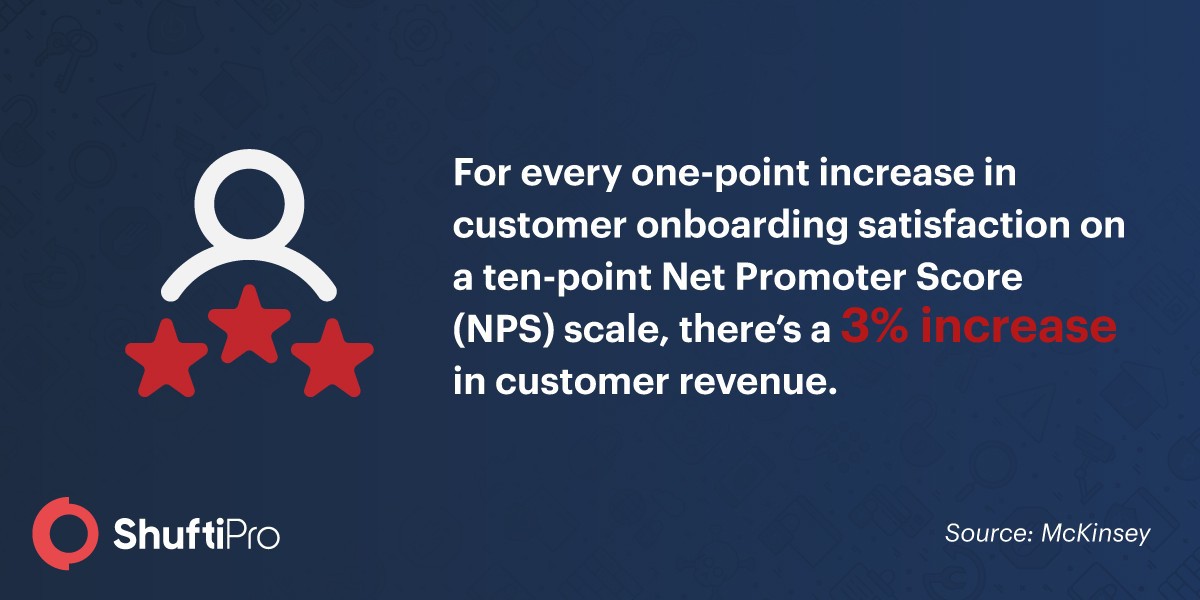 For every one-point increase in customer onboarding satisfaction on a ten-point Net Promoter Score (NPS) scale, there's a 3% increase in customer revenue.

ShuftiPro

Source: McKinsey