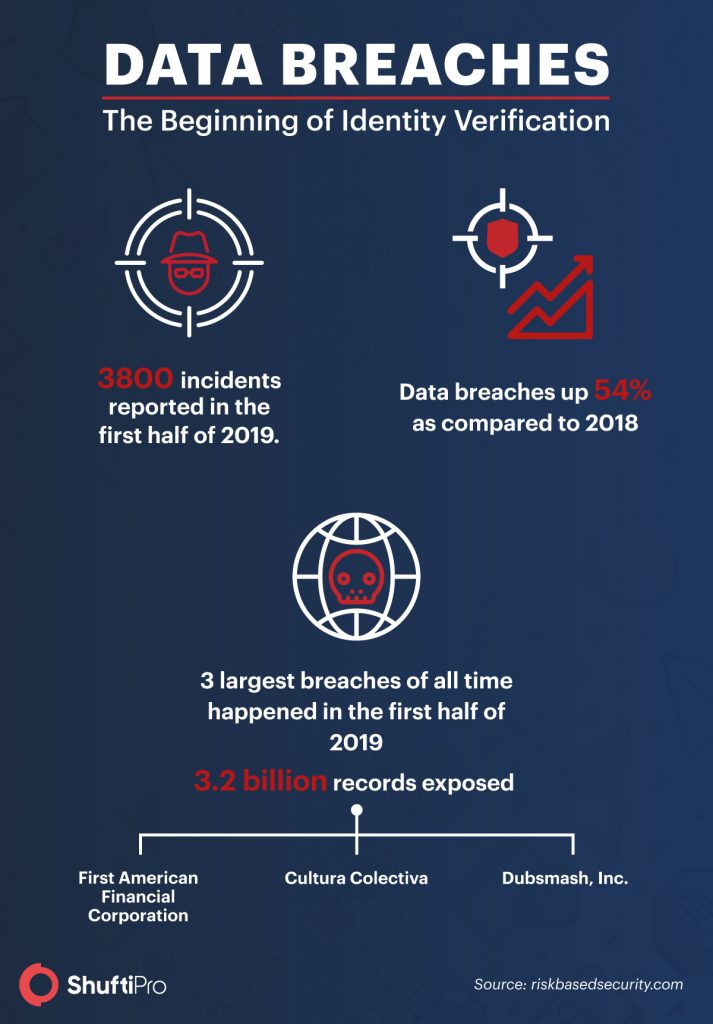 DATA BREACHES
The Beginning of Identity Verification

3800 incidents reported in the first half of 2019.

Data breaches up 54% as compared to 2018

3 largest breaches of all time happened in the first half of 2019
3.2 billion records exposed

First American Financial Corporation

Cultura Colectiva

Dubsmash, Inc.

ShuftiPro

Source: riskbasedsecurity.com