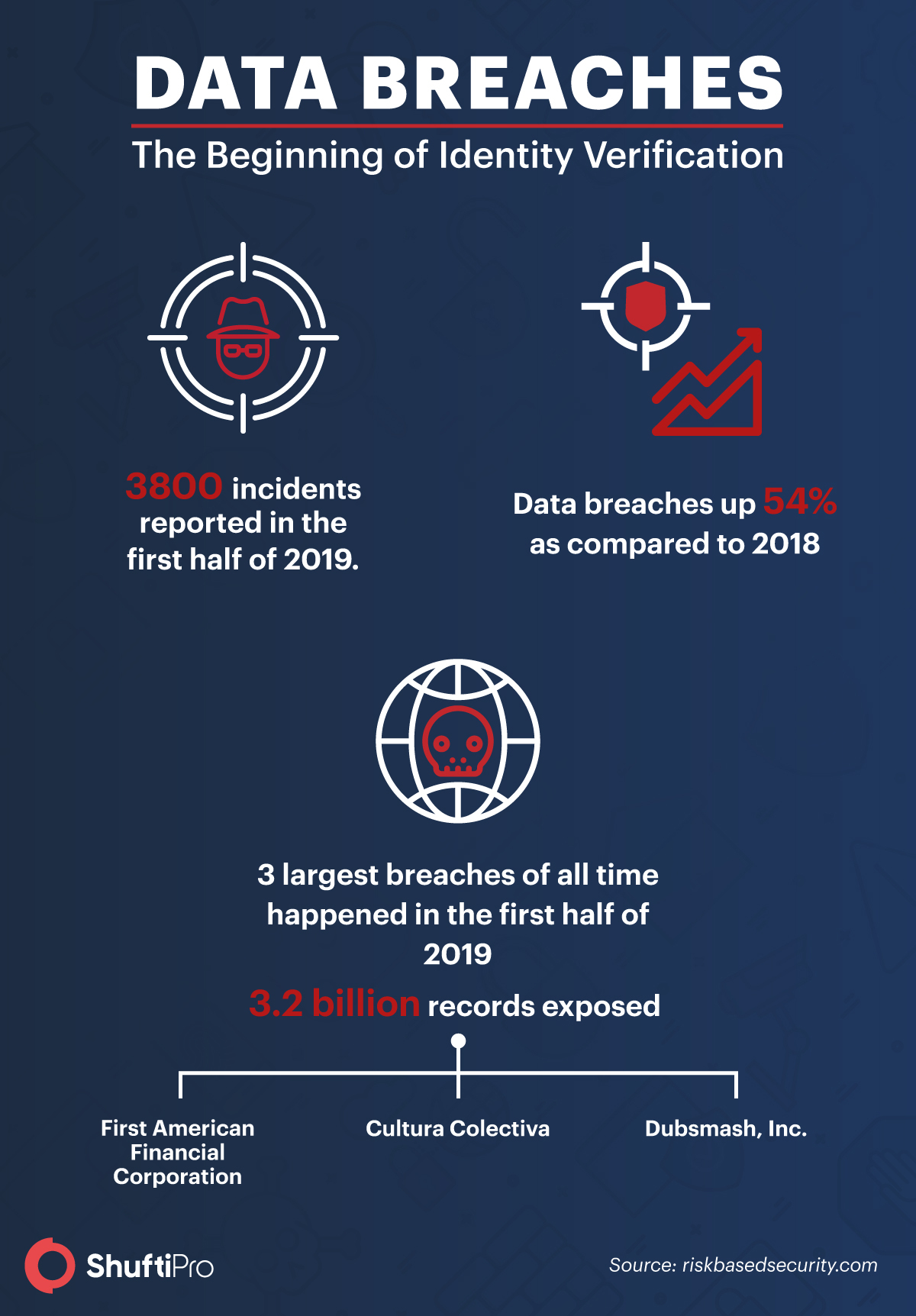 DATA BREACHES
The Beginning of Identity Verification

3800 incidents reported in the first half of 2019.

Data breaches up 54% as compared to 2018

3 largest breaches of all time happened in the first half of 2019

3.2 billion records exposed

First American Financial Corporation

Cultura Colectiva

Dubsmash, Inc.

ShuftiPro

Source: riskbasedsecurity.com