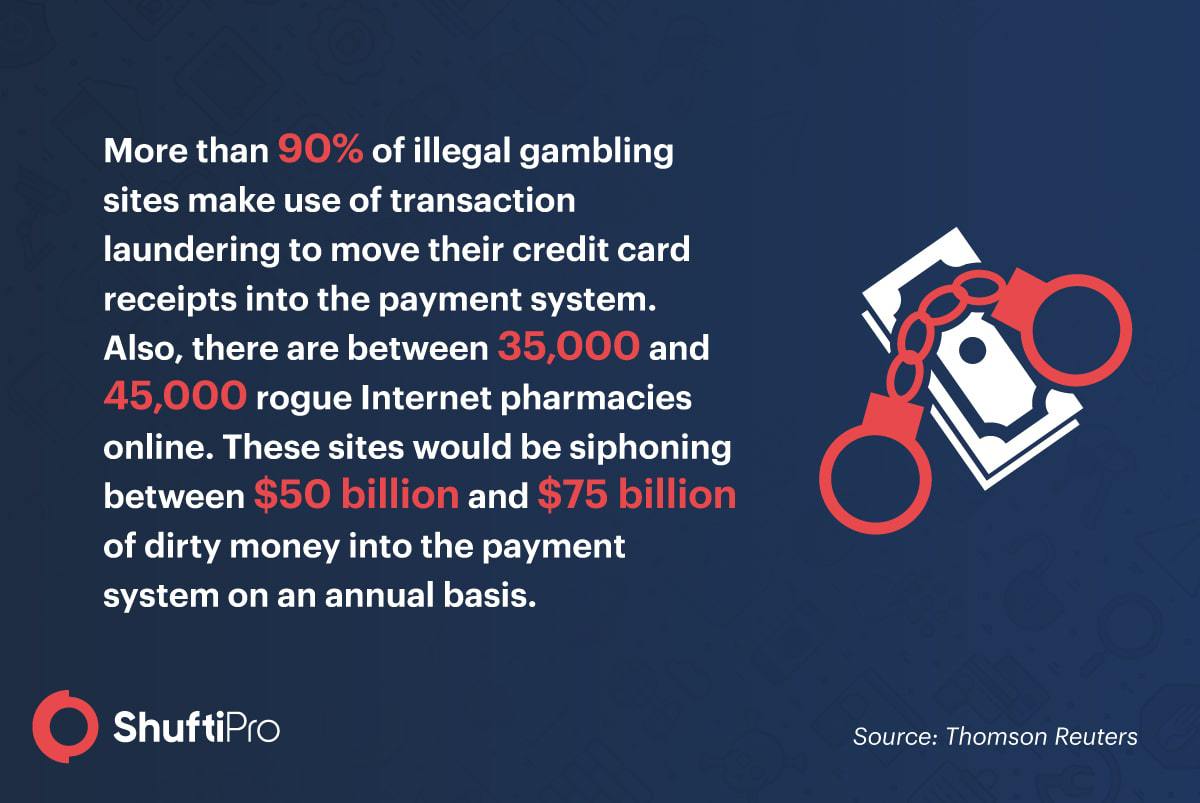 More than 90% of illegal gambling sites make use of transaction laundering to move their credit card receipts into the payment system. Also, there are between 35,000 and 45,000 rogue Internet pharmacies online. These sites would be siphoning between \$50 billion and \$75 billion of dirty money into the payment system on an annual basis.

ShuftiPro

Source: Thomson Reuters