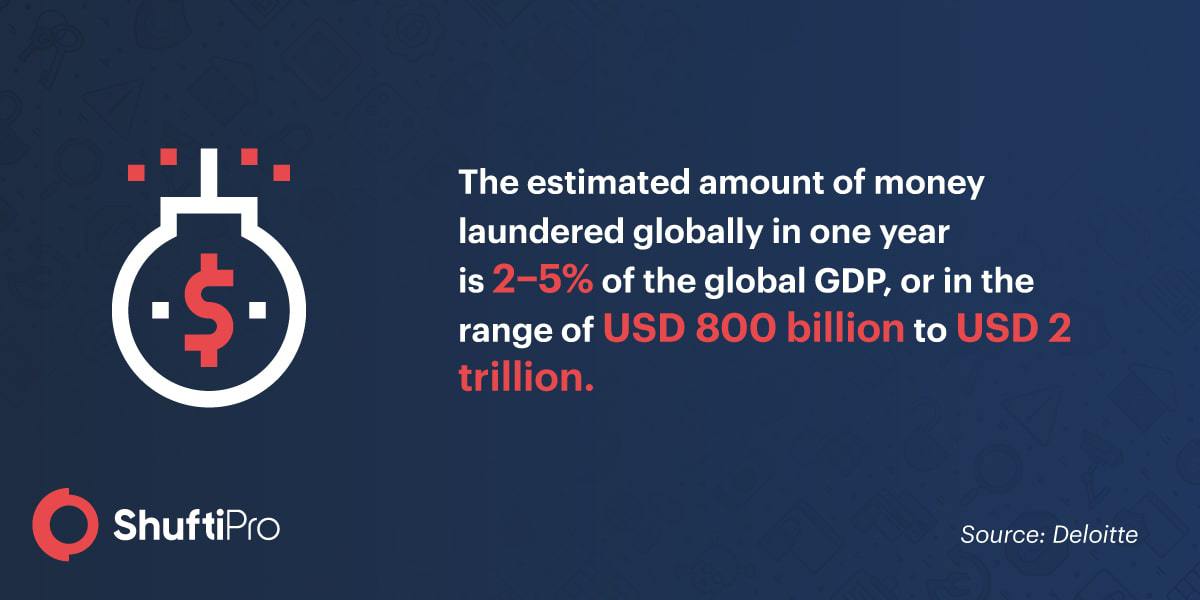 $

The estimated amount of money laundered globally in one year is 2–5% of the global GDP, or in the range of USD 800 billion to USD 2 trillion.

ShuftiPro

Source: Deloitte