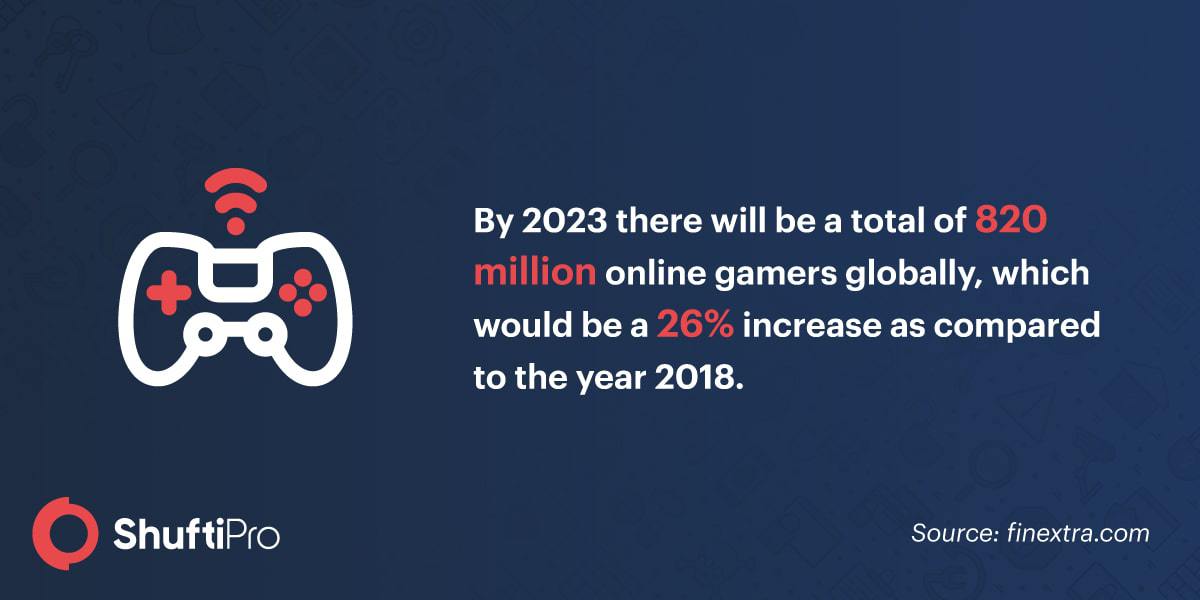 By 2023 there will be a total of 820 million online gamers globally, which would be a 26% increase as compared to the year 2018.

ShuftiPro

Source: finextra.com