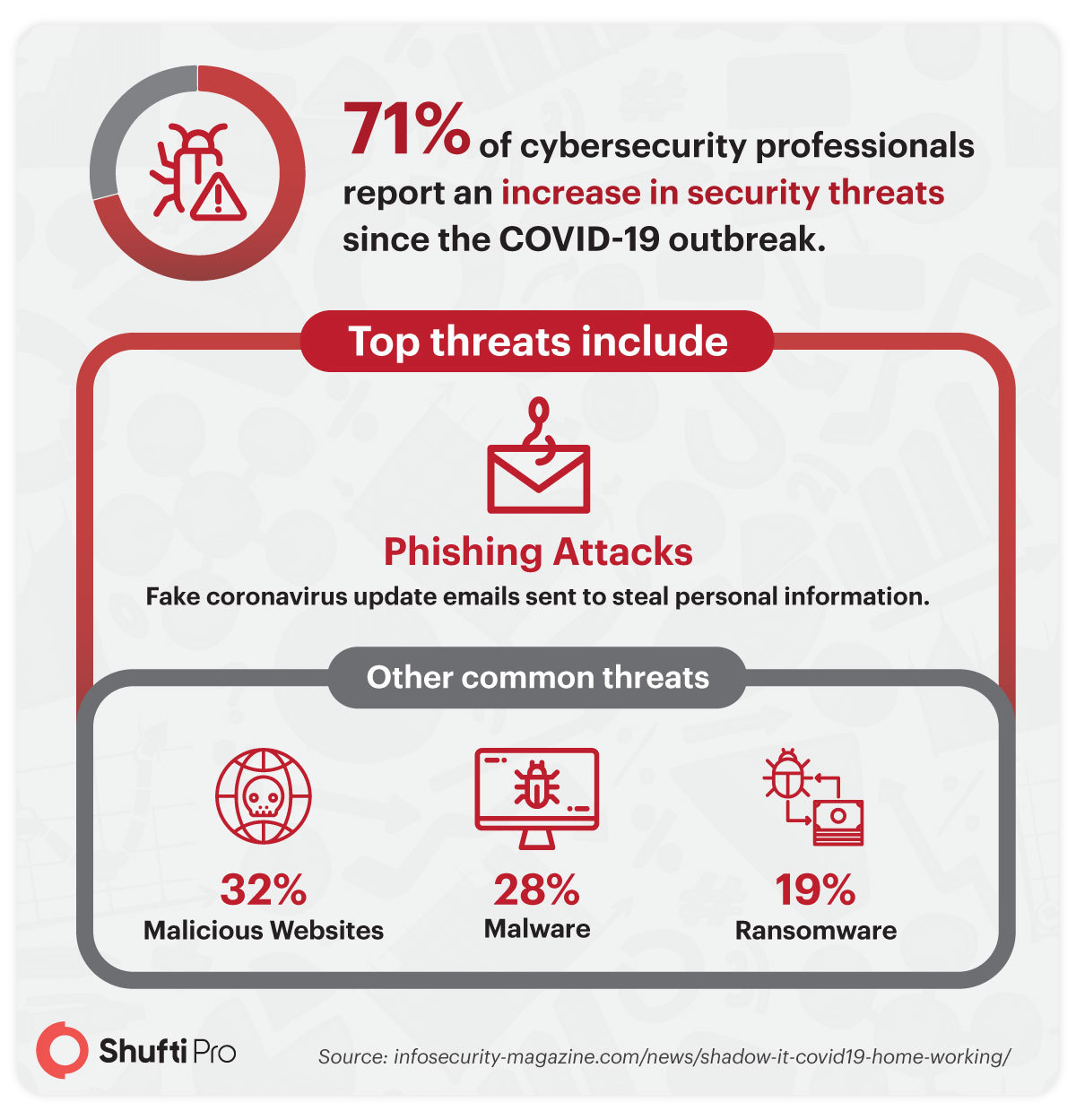 71% of cybersecurity professionals report an increase in security threats since the COVID-19 outbreak.

Top threats include

Phishing Attacks

Fake coronavirus update emails sent to steal personal information.

Other common threats

32%
Malicious Websites

28%
Malware

19%
Ransomware

Shufti Pro

Source: infosecurity-magazine.com/news/shadow-it-covid19-home-working/