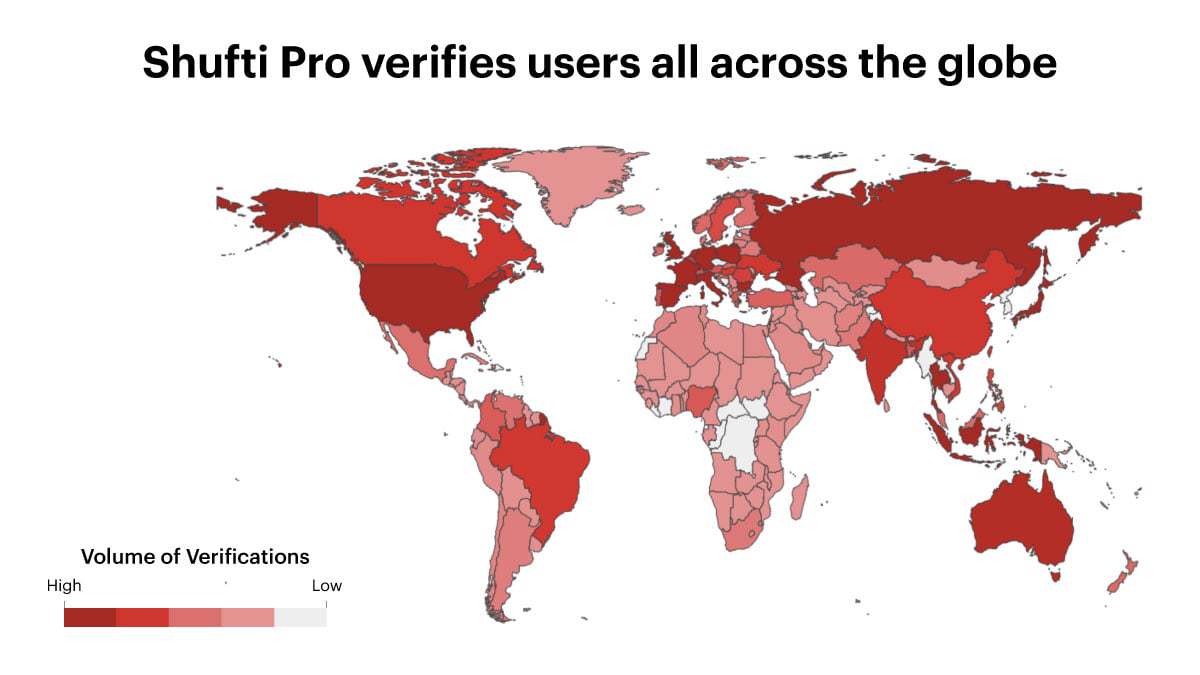 Shufti Pro verifies users all across the globe

Volume of Verifications

High

Low