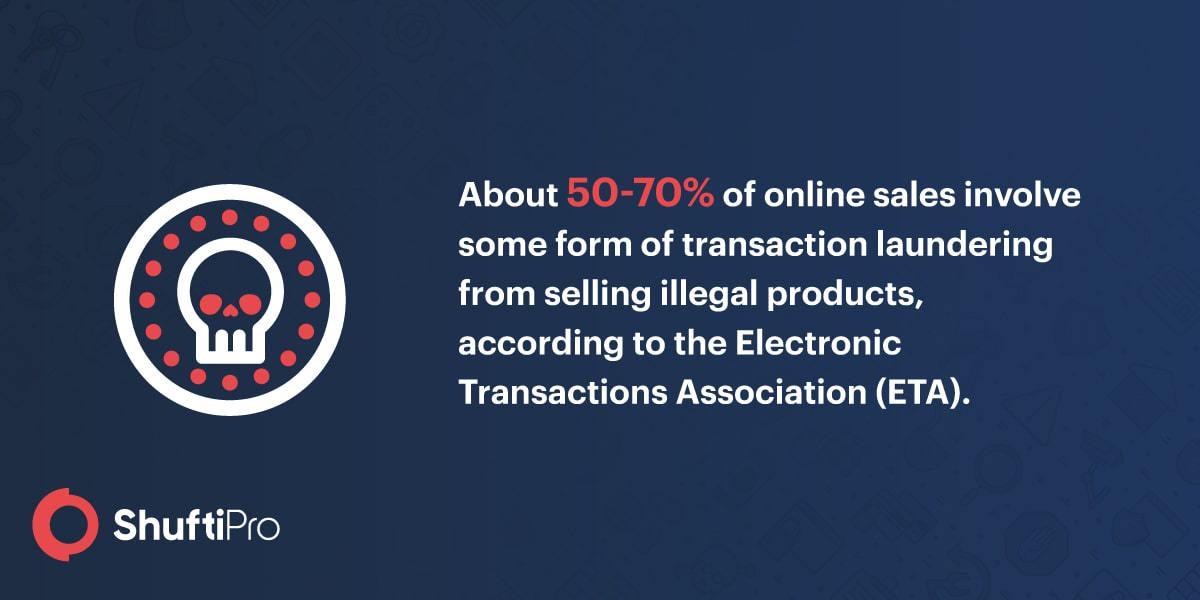 About 50-70% of online sales involve some form of transaction laundering from selling illegal products, according to the Electronic Transactions Association (ETA).

ShuftiPro