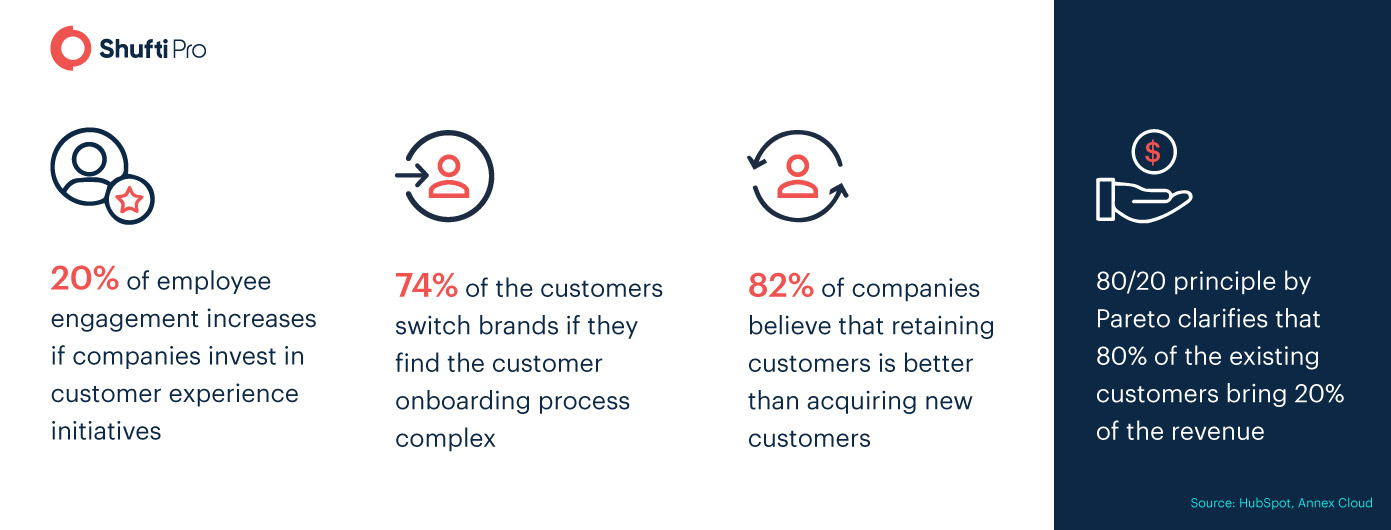 Shufti Pro

20% of employee engagement increases if companies invest in customer experience initiatives

74% of the customers switch brands if they find the customer onboarding process complex

82% of companies believe that retaining customers is better than acquiring new customers

$

80/20 principle by Pareto clarifies that 80% of the existing customers bring 20% of the revenue

Source: HubSpot, Annex Cloud